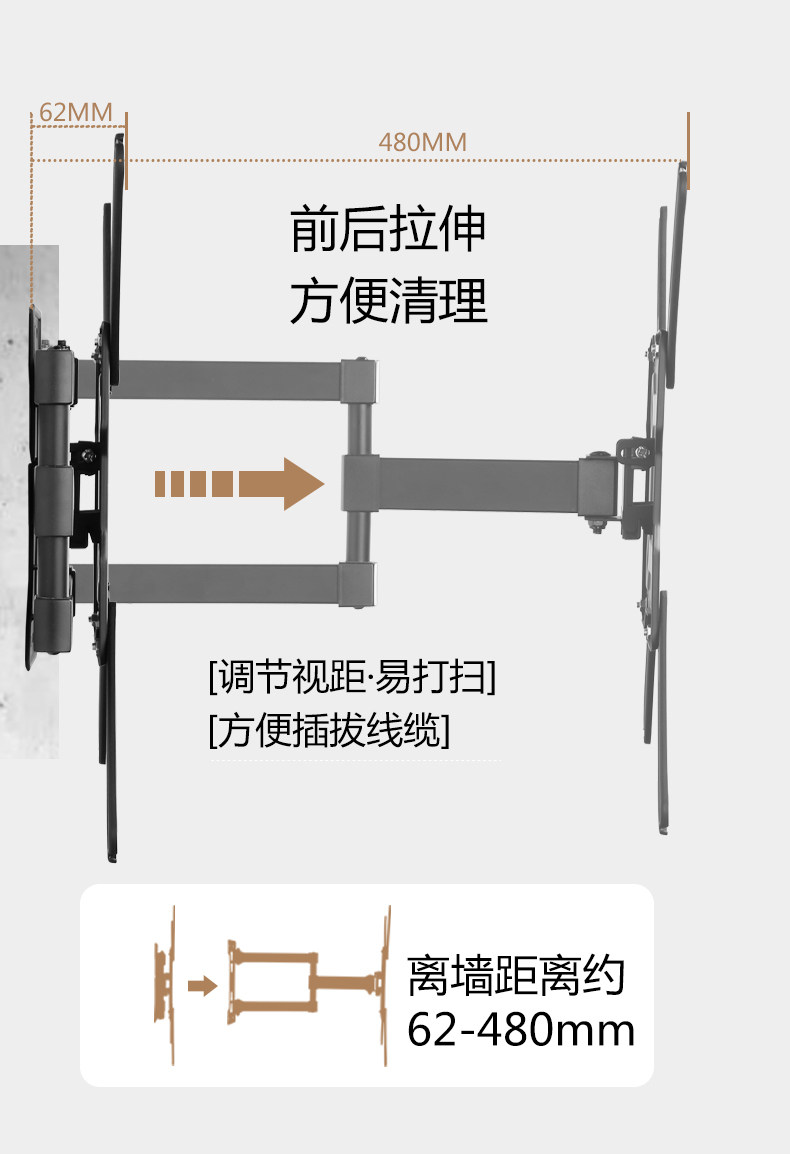 62MM

480MM

前后拉伸
方便清理

[调节视距·易打扫]
[方便插拔线缆]

离墙距离约
62-480mm