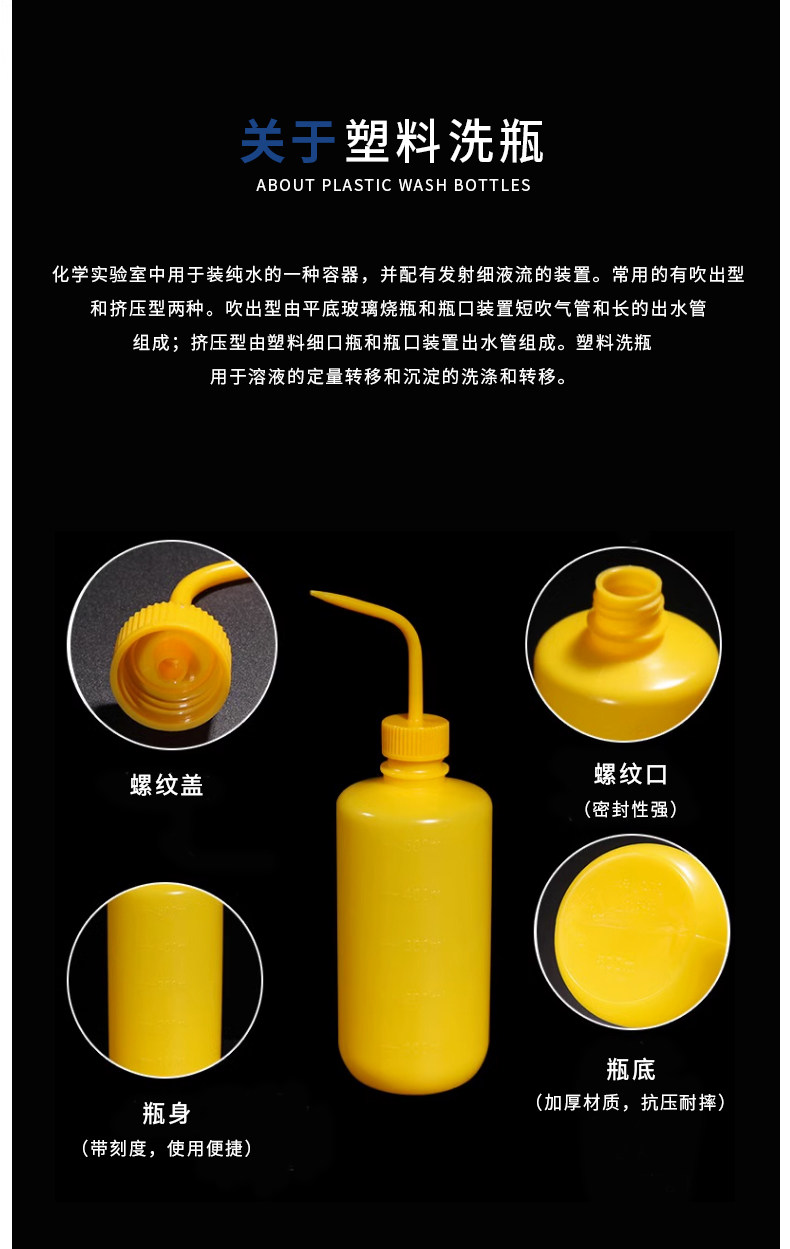 关于塑料洗瓶
ABOUT PLASTIC WASH BOTTLES

化学实验室中用于装纯水的一种容器，并配有发射细液流的装置。常用的有吹出型和挤压型两种。吹出型由平底玻璃烧瓶和瓶口装置短吹气管和长的出水管组成；挤压型由塑料细口瓶和瓶口装置出水管组成。塑料洗瓶用于溶液的定量转移和沉淀的洗涤和转移。

螺纹盖

螺纹口
（密封性强）

瓶身
（带刻度，使用便捷）

瓶底
（加厚材质，抗压耐摔）