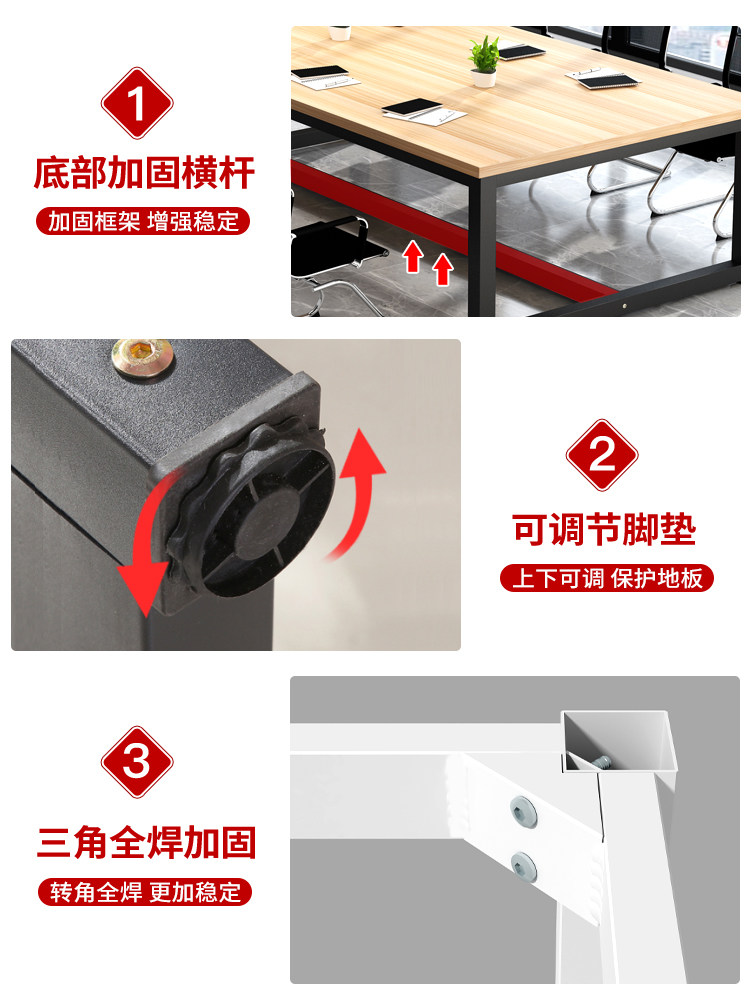 1

底部加固横杆

加固框架 增强稳定

2

可调节脚垫

上下可调 保护地板

3

三角全焊加固

转角全焊 更加稳定