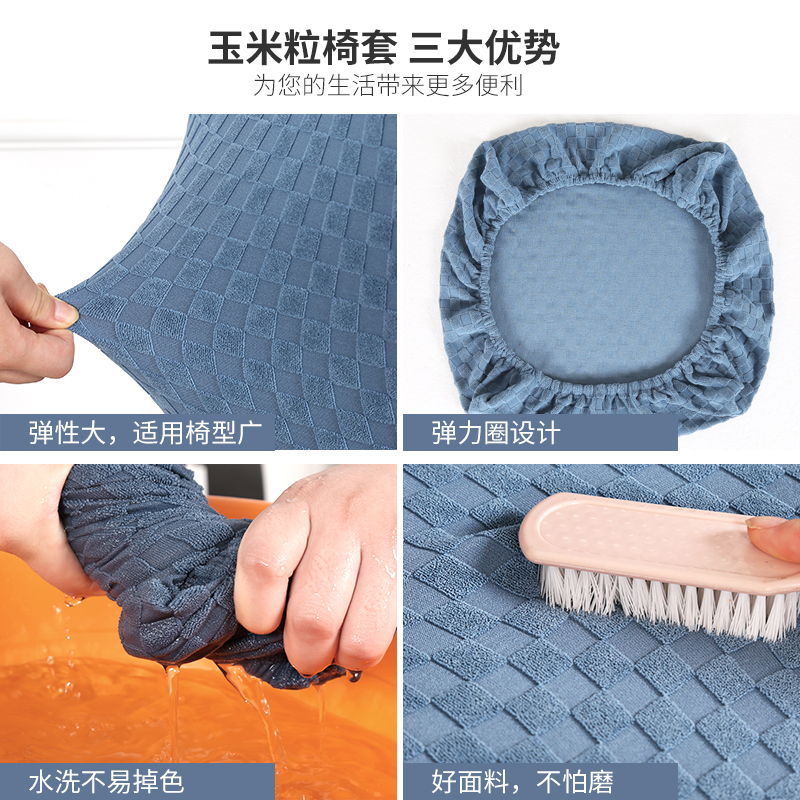 玉米粒椅套 三大优势
为您的生活带来更多便利

弹性大，适用椅型广

弹力圈设计

水洗不易掉色

好面料，不怕磨