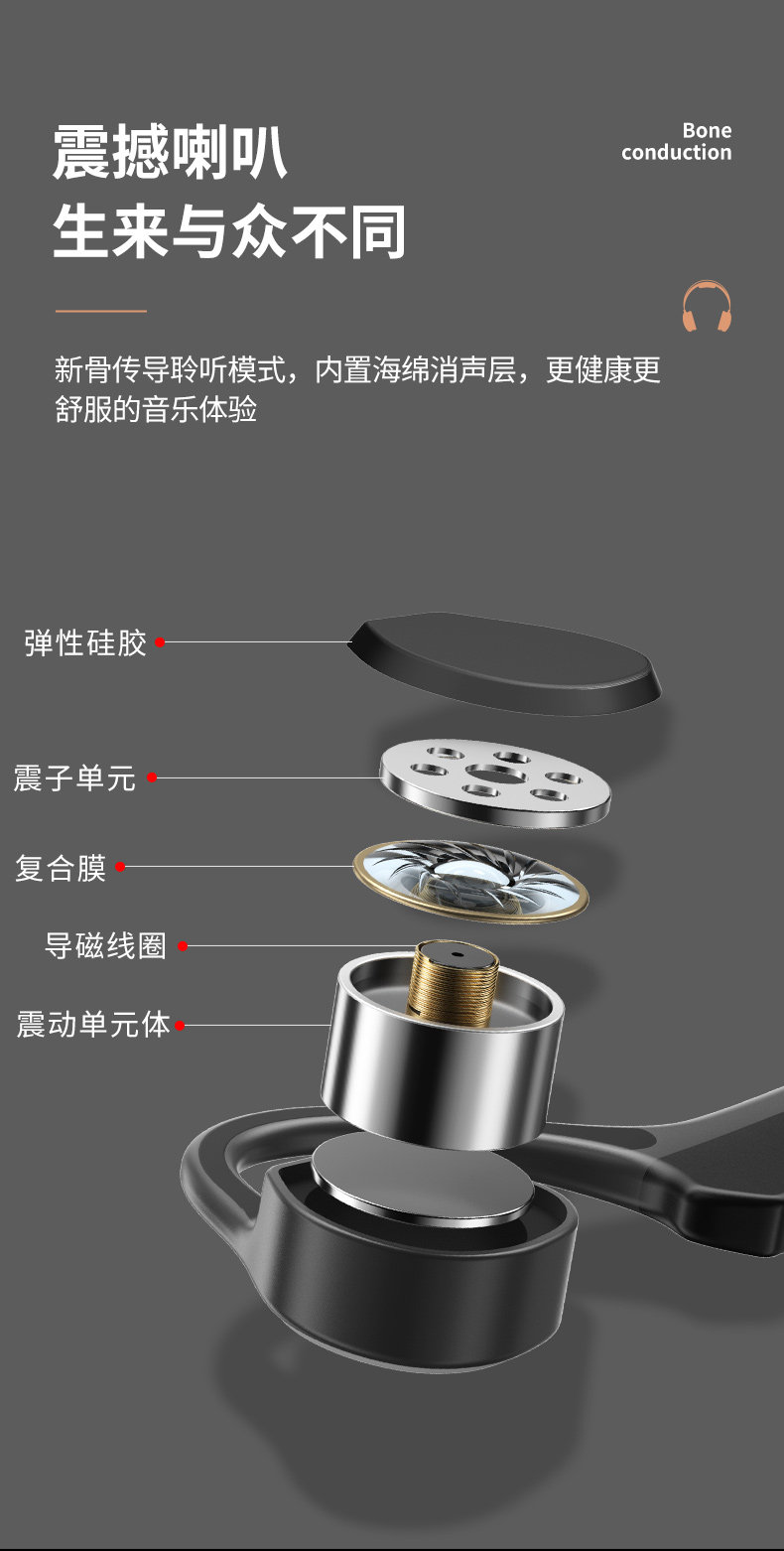 震撼喇叭
生来与众不同

Bone conduction

新骨传导聆听模式，内置海绵消声层，更健康更舒服的音乐体验

弹性硅胶

震子单元

复合膜

导磁线圈

震动单元体