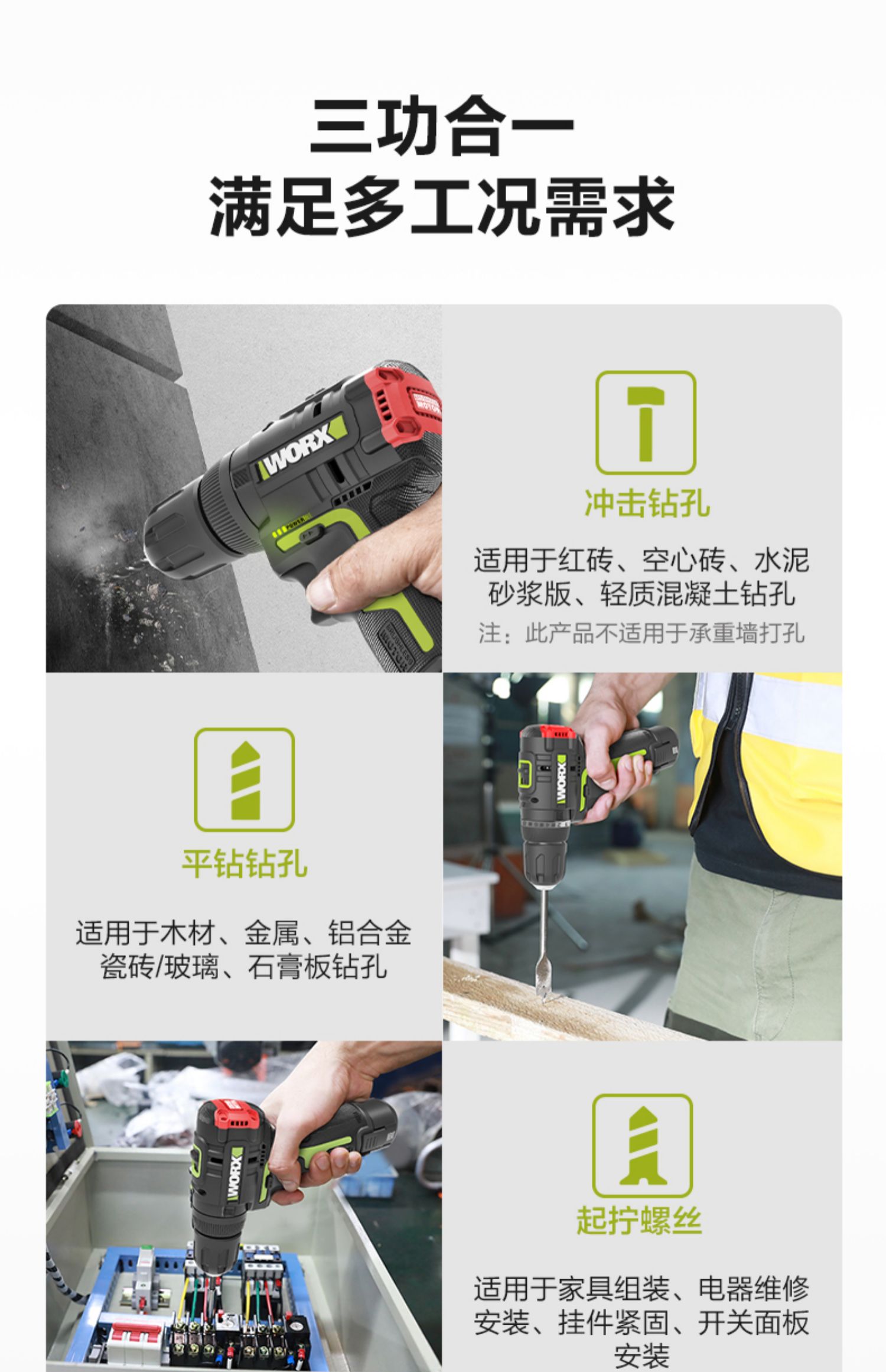 三功合一
满足多工况需求

WORX

冲击钻孔

适用于红砖、空心砖、水泥砂浆版、轻质混凝土钻孔

注：此产品不适用于承重墙打孔

平钻钻孔

适用于木材、金属、铝合金瓷砖/玻璃、石膏板钻孔

WORX

WORX

起拧螺丝

适用于家具组装、电器维修安装、挂件紧固、开关面板安装