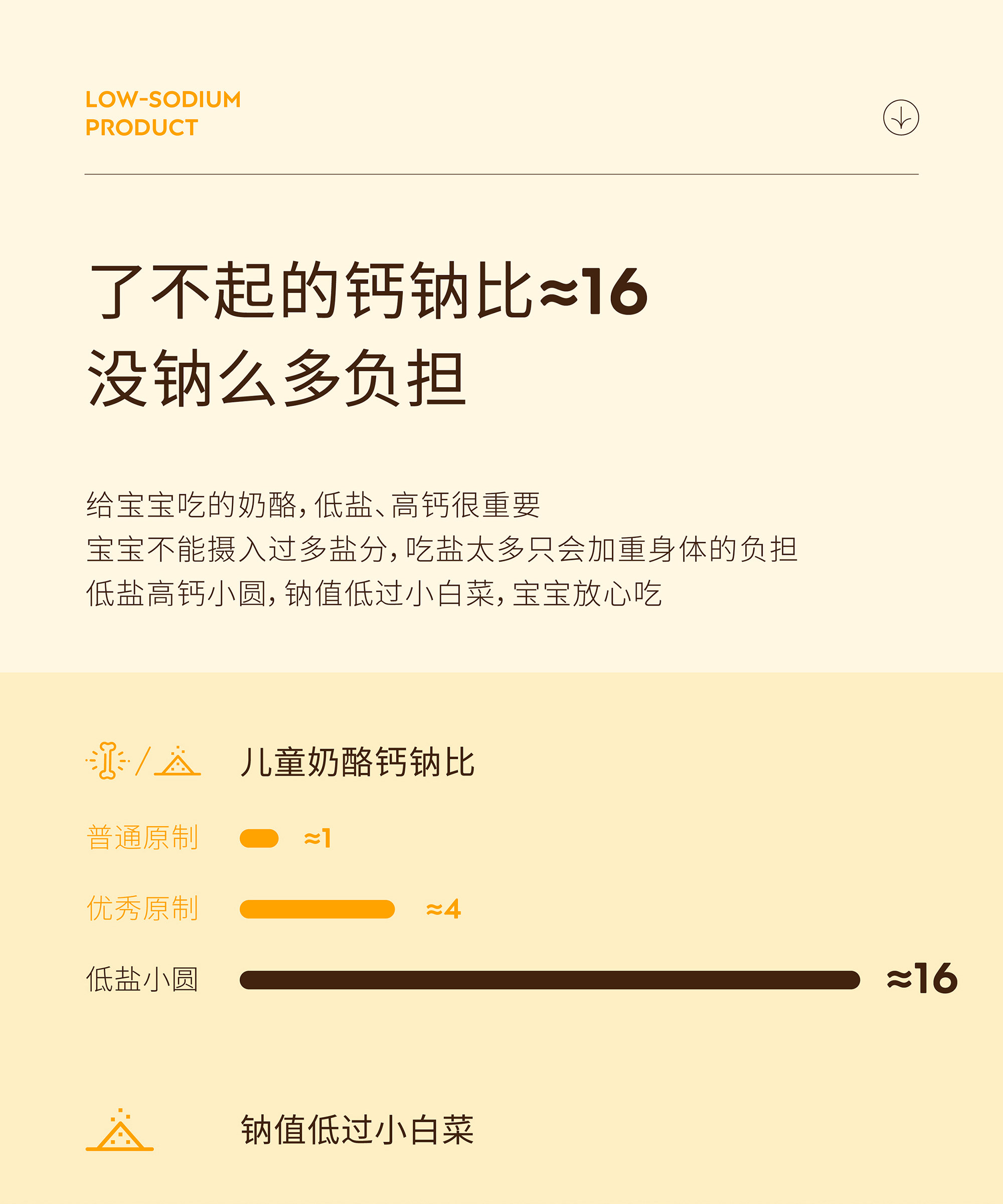 LOW-SODIUM
PRODUCT

了不起的钙钠比≈16
没钠么多负担

给宝宝吃的奶酪，低盐、高钙很重要
宝宝不能摄入过多盐分，吃盐太多只会加重身体的负担
低盐高钙小圆，钠值低过小白菜，宝宝放心吃

儿童奶酪钙钠比

普通原制 ≈1

优秀原制 ≈4

低盐小圆 ≈16

钠值低过小白菜