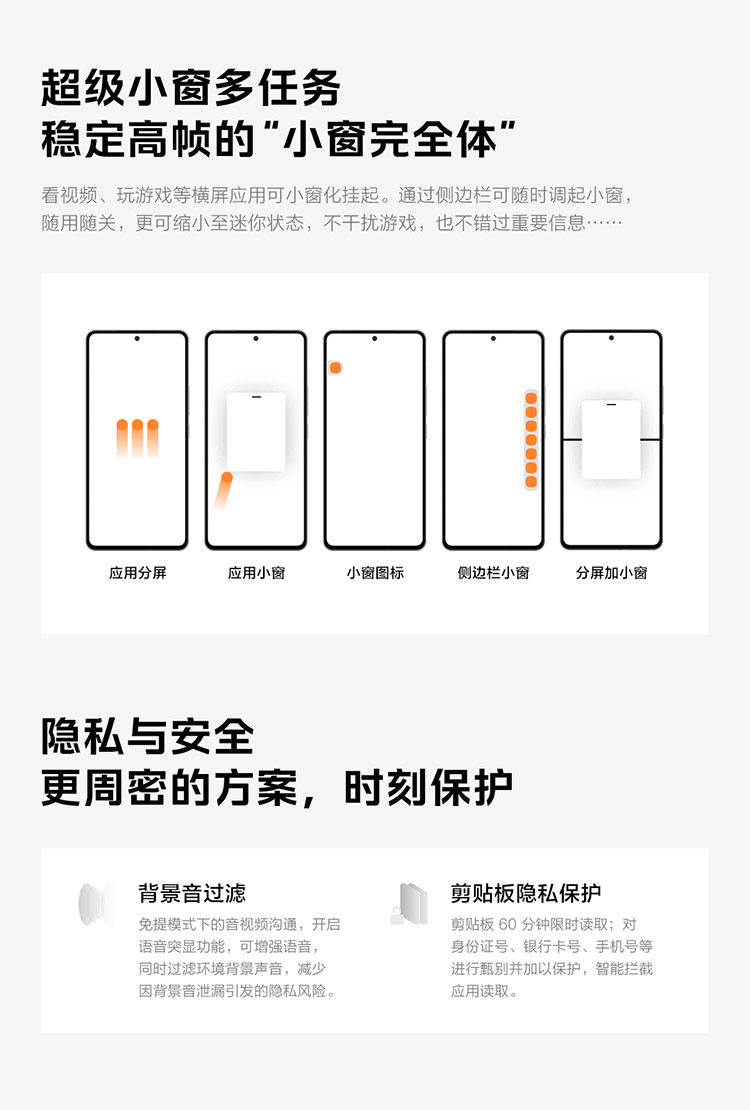 超级小窗多任务
稳定高帧的“小窗完全体”

看视频、玩游戏等横屏应用可小窗化挂起。通过侧边栏可随时调起小窗，随用随关，更可缩小至迷你状态，不干扰游戏，也不错过重要信息……

应用分屏
应用小窗
小窗图标
侧边栏小窗
分屏加小窗

隐私与安全
更周密的方案，时刻保护

背景音过滤
免提模式下的音视频沟通，开启语音突显功能，可增强语音，同时过滤环境背景声音，减少因背景音泄漏引发的隐私风险。

剪贴板隐私保护
剪贴板 60 分钟限时读取；对身份证号、银行卡号、手机号等进行甄别并加以保护，智能拦截应用读取。