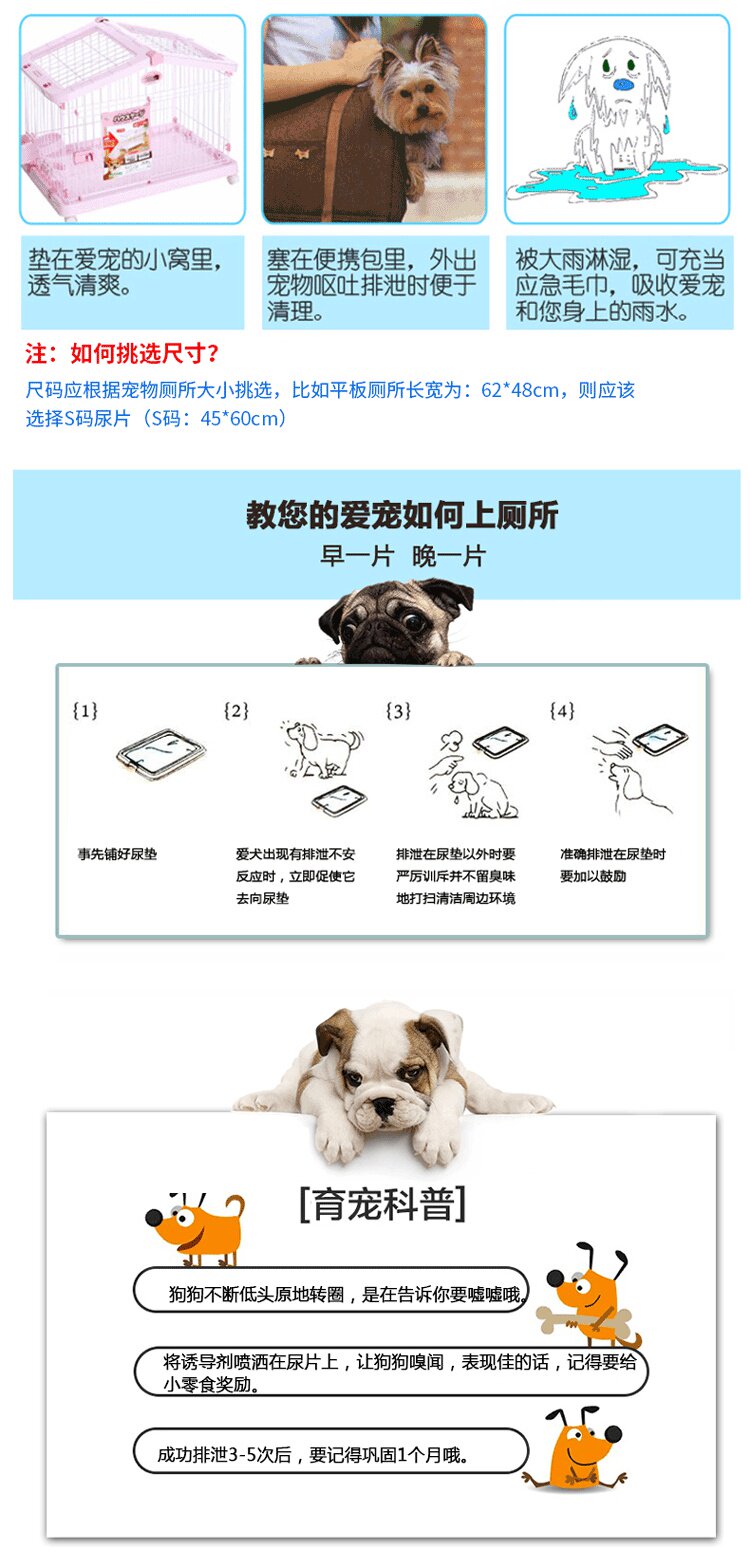 垫在爱宠的小窝里，透气清爽。

塞在便携包里，外出宠物呕吐排泄时便于清理。

被大雨淋湿，可充当应急毛巾，吸收爱宠和您身上的雨水。

注：如何挑选尺寸？

尺码应根据宠物厕所大小挑选，比如平板厕所长宽为：62*48cm，则应该选择S码尿片（S码：45*60cm）

教您的爱宠如何上厕所

早一片 晚一片

{1}

事先铺好尿垫

{2}

爱犬出现有排泄不安反应时，立即促使它去向尿垫

{3}

排泄在尿垫以外时要严厉训斥并不留臭味地打扫清洁周边环境

{4}

准确排泄在尿垫时要加以鼓励

[育宠科普]

狗狗不断低头原地转圈，是在告诉你要嘘嘘哦。

将诱导剂喷洒在尿片上，让狗狗嗅闻，表现佳的话，记得要给小零食奖励。

成功排泄3-5次后，要记得巩固1个月哦。