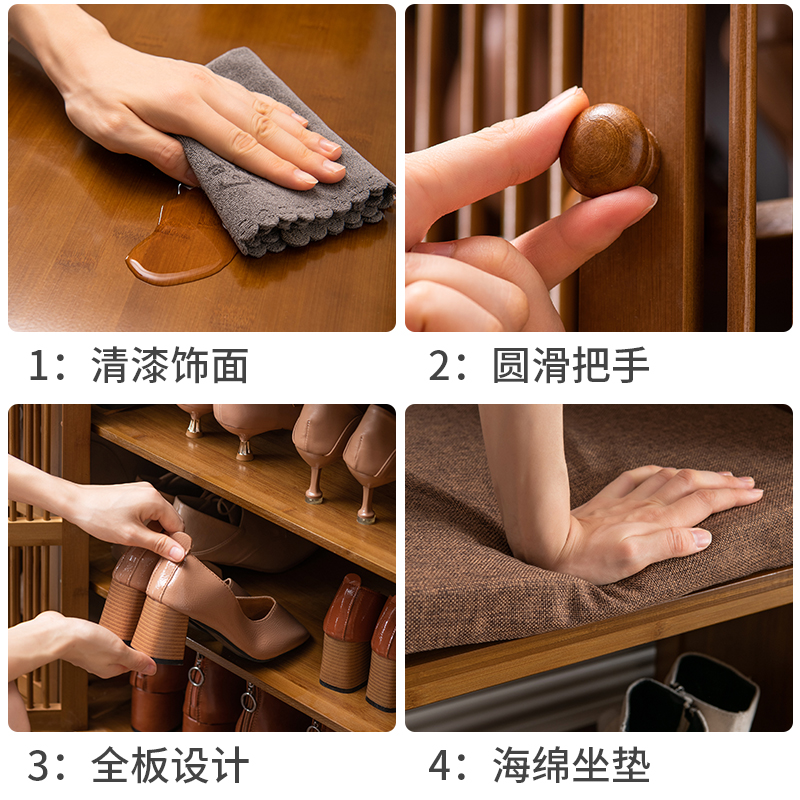 1：清漆饰面

2：圆滑把手

3：全板设计

4：海绵坐垫