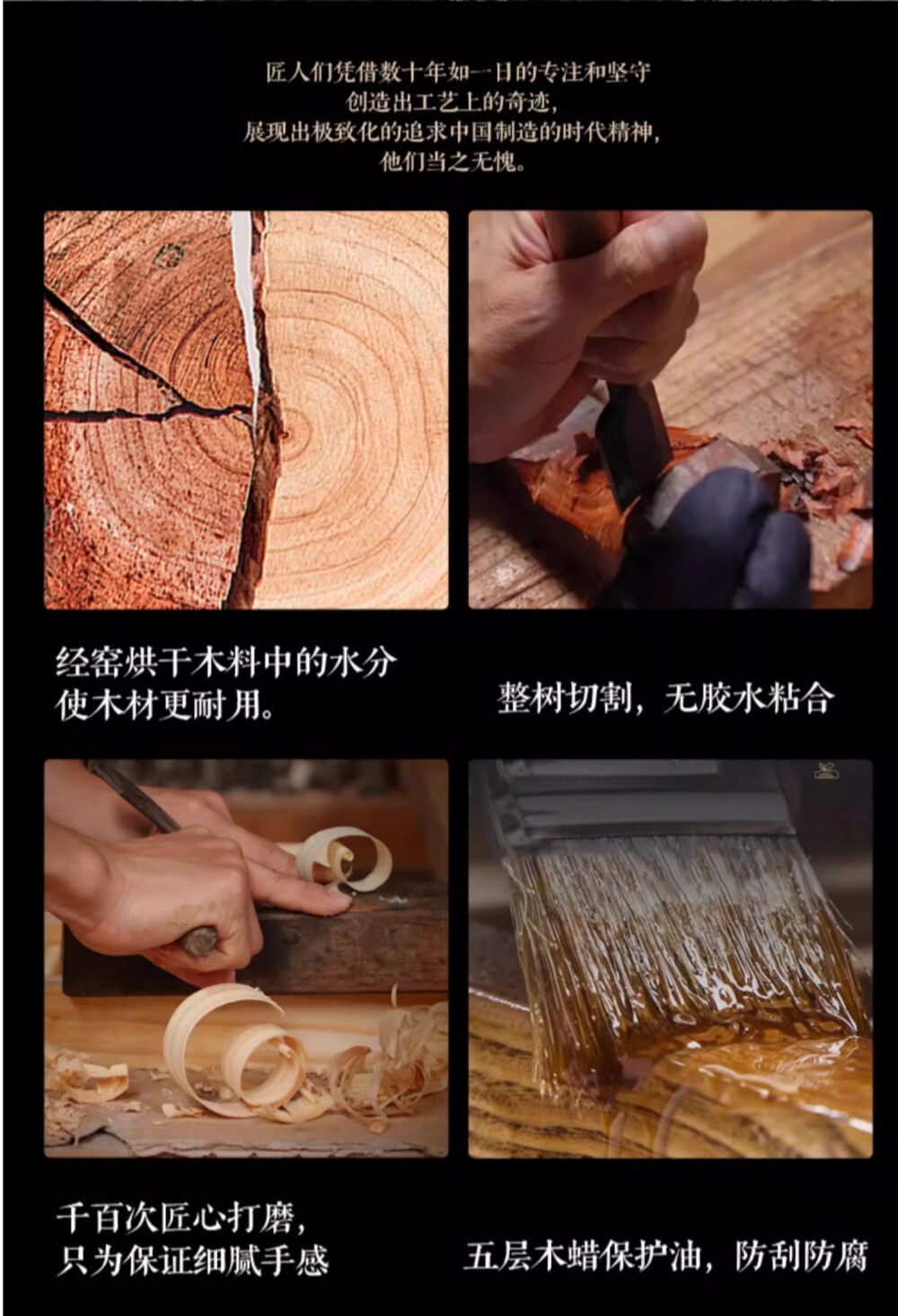 匠人们凭借数十年如一日的专注和坚守
创造出工艺上的奇迹,
展现出极致化的追求中国制造的时代精神,
他们当之无愧。

经窑烘干木料中的水分
使木材更耐用。

整树切割,无胶水粘合

千百次匠心打磨,
只为保证细腻手感

五层木蜡保护油,防刮防腐