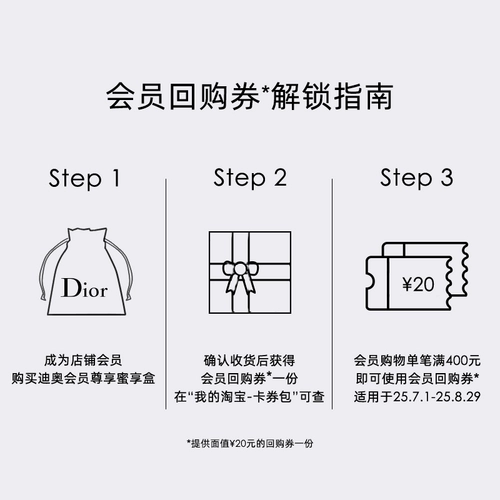 会员回购券*解锁指南

Step 1

Dior

成为店铺会员
购买迪奥会员尊享蜜享盒

Step 2

确认收货后获得
会员回购券*一份
在“我的淘宝-卡券包”可查

Step 3

¥20

会员购物单笔满400元
即可使用会员回购券*
适用于25.7.1-25.8.29

*提供面值¥20元的回购券一份