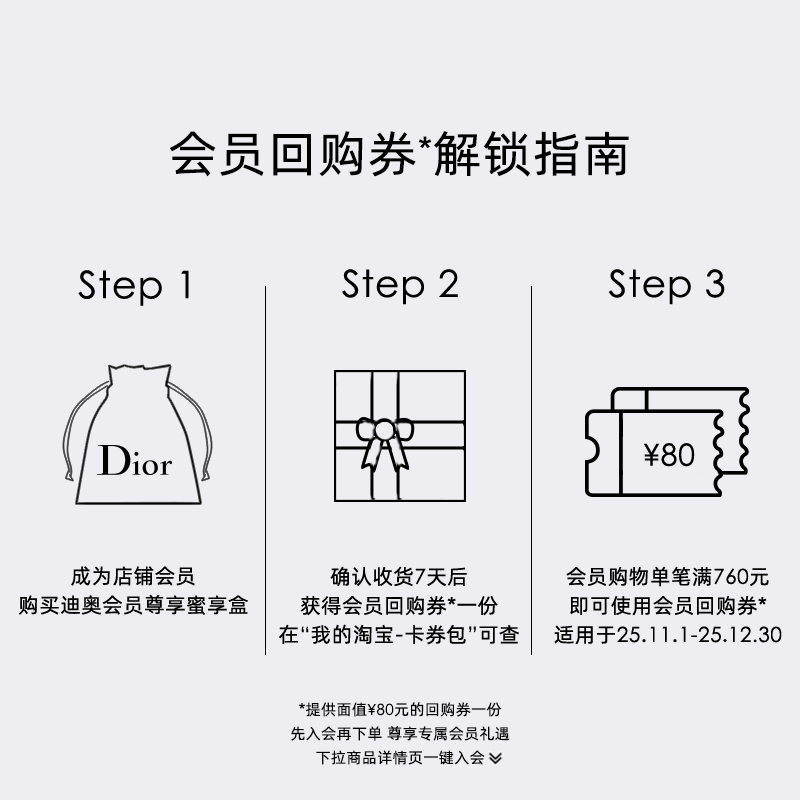 会员回购券*解锁指南

Step 1

Dior

成为店铺会员
购买迪奥会员尊享蜜享盒

Step 2

确认收货7天后
获得会员回购券*一份
在“我的淘宝-卡券包”可查

Step 3

¥80

会员购物单笔满760元
即可使用会员回购券*
适用于25.11.1-25.12.30

*提供面值¥80元的回购券一份
先入会再下单 尊享专属会员礼遇
下拉商品详情页一键入会