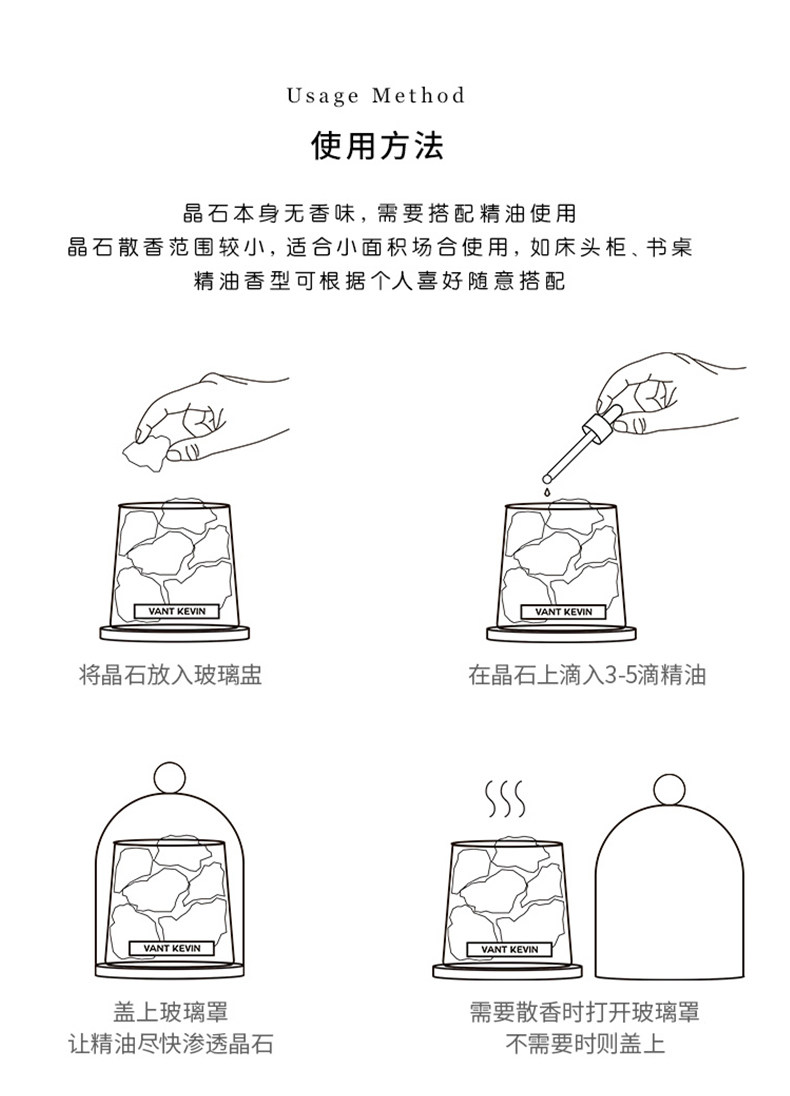 Usage Method

使用方法

晶石本身无香味，需要搭配精油使用
晶石散香范围较小，适合小面积场合使用，如床头柜、书桌
精油香型可根据个人喜好随意搭配

VANT KEVIN

将晶石放入玻璃盅

VANT KEVIN

在晶石上滴入3-5滴精油

VANT KEVIN

盖上玻璃罩
让精油尽快渗透晶石

VANT KEVIN

需要散香时打开玻璃罩
不需要时则盖上