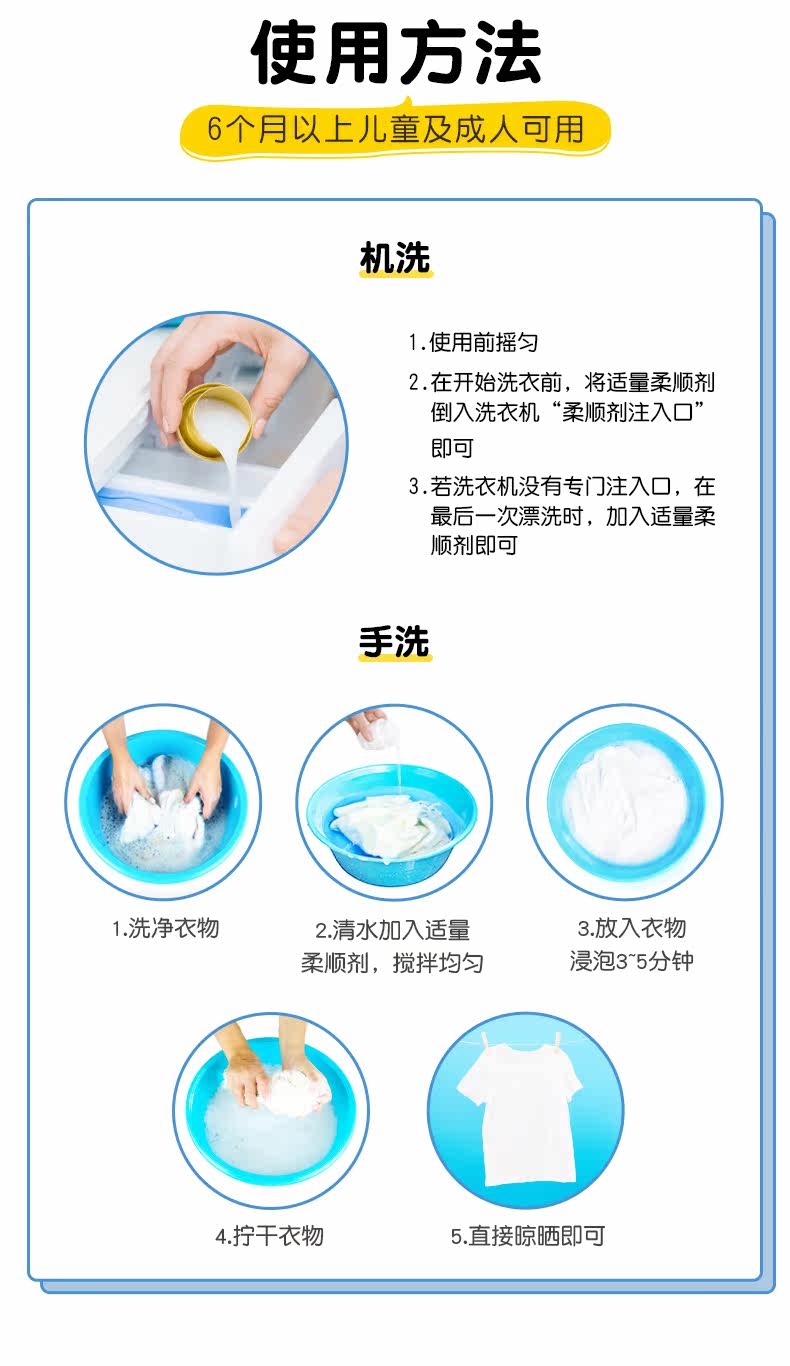 使用方法

6个月以上儿童及成人可用

机洗

1.使用前摇匀

2.在开始洗衣前，将适量柔顺剂倒入洗衣机“柔顺剂注入口”即可

3.若洗衣机没有专门注入口，在最后一次漂洗时，加入适量柔顺剂即可

手洗

1.洗净衣物

2.清水加入适量柔顺剂，搅拌均匀

3.放入衣物浸泡3~5分钟

4.拧干衣物

5.直接晾晒即可