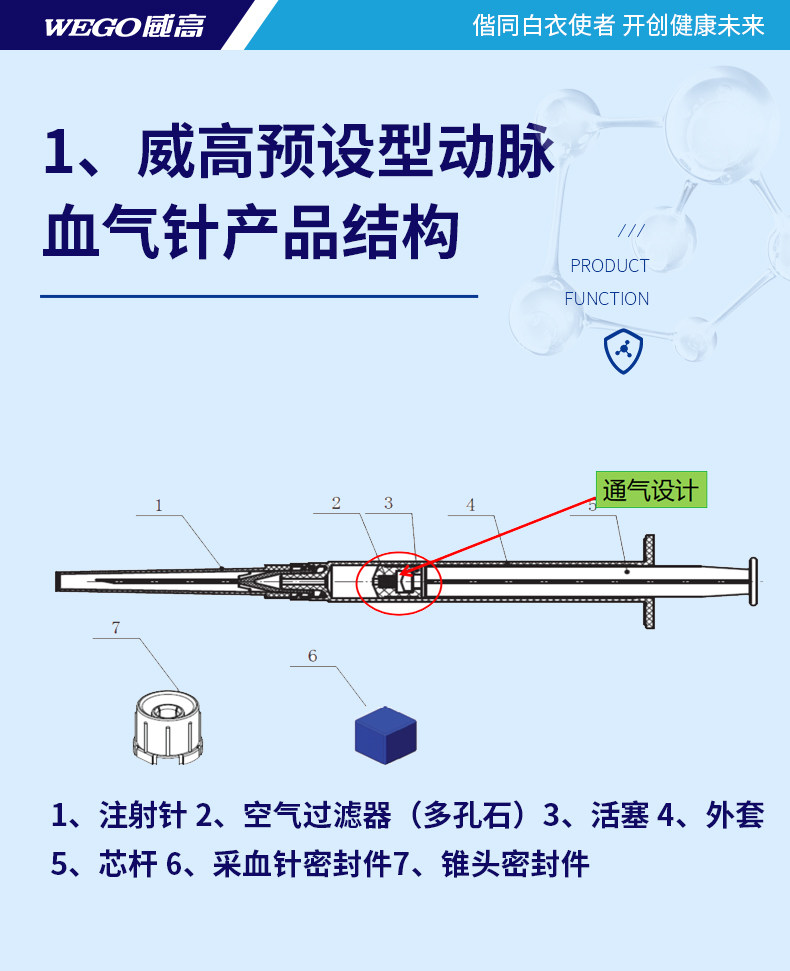 WEGO威高

偕同白衣使者 开创健康未来

1、威高预设型动脉血气针产品结构

///
PRODUCT
FUNCTION

通气设计

1
2
3
4
5
7
6

1、注射针 2、空气过滤器（多孔石）3、活塞 4、外套 5、芯杆 6、采血针密封件7、锥头密封件