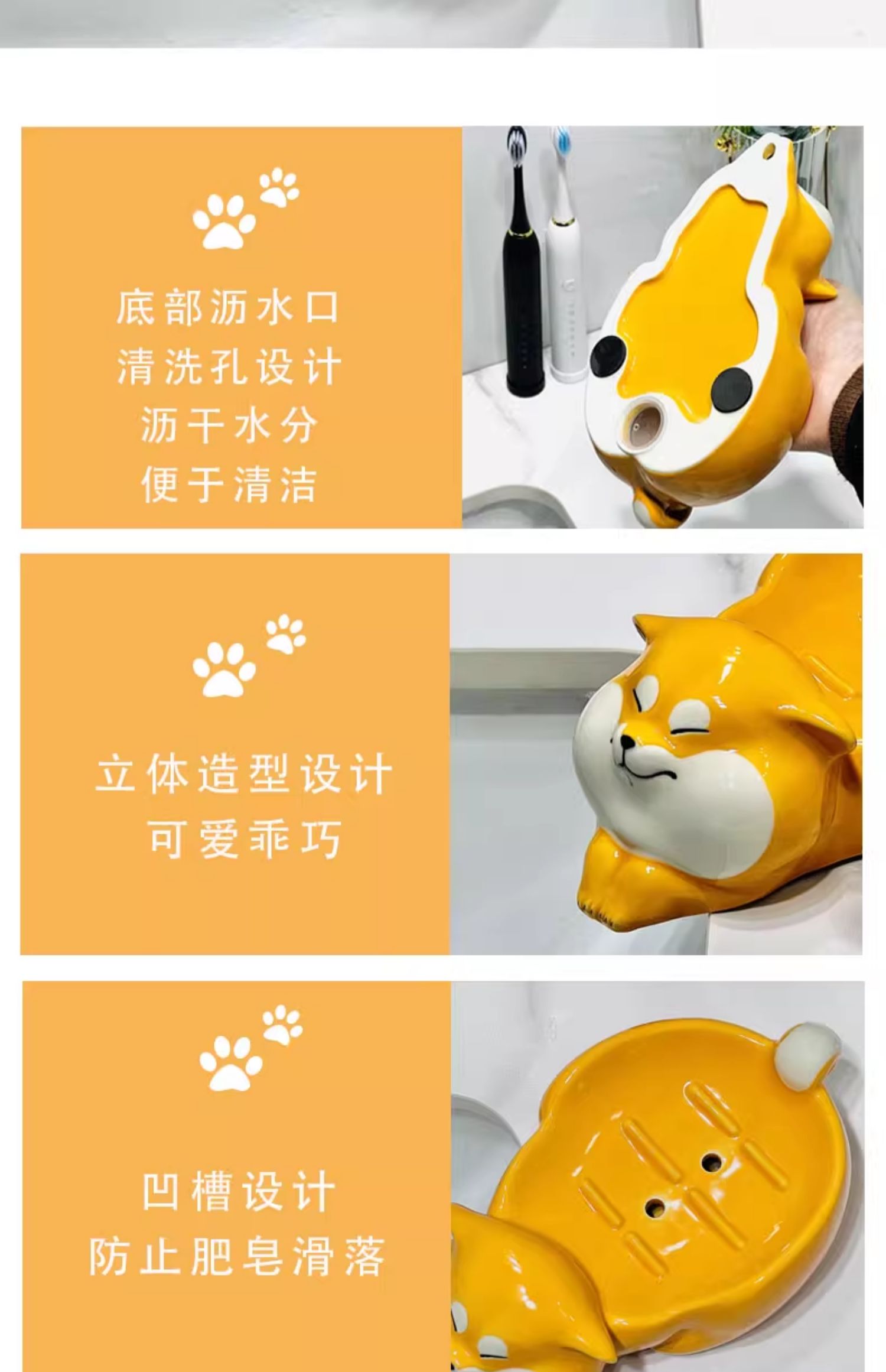 底部沥水口
清洗孔设计
沥干水分
便于清洁

立体造型设计
可爱乖巧

凹槽设计
防止肥皂滑落