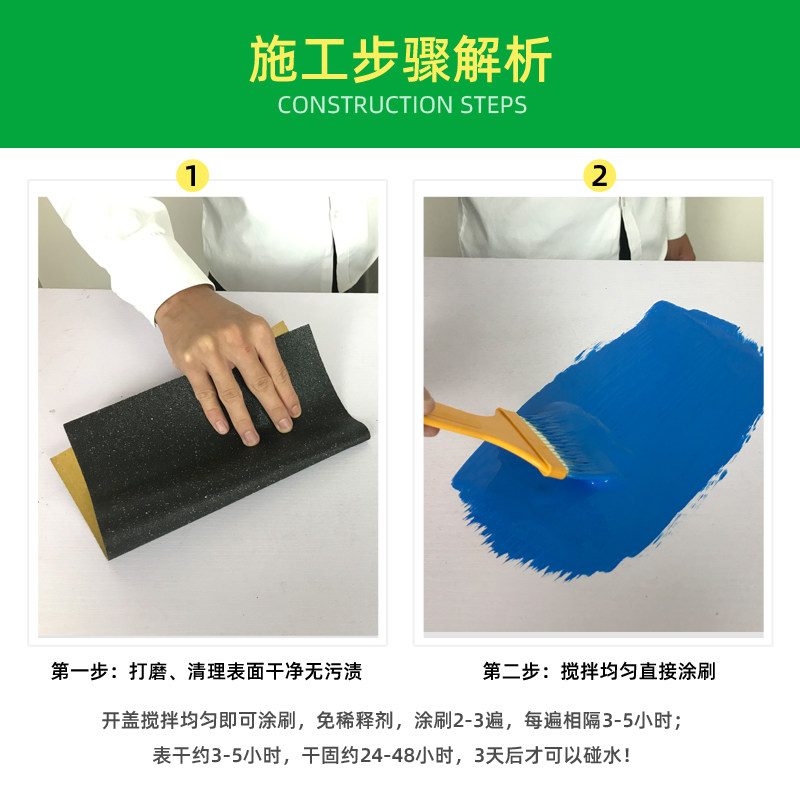 施工步骤解析
CONSTRUCTION STEPS

1

2

第一步：打磨、清理表面干净无污渍

第二步：搅拌均匀直接涂刷

开盖搅拌均匀即可涂刷，免稀释剂，涂刷2-3遍，每遍相隔3-5小时；
表干约3-5小时，干固约24-48小时，3天后才可以碰水！