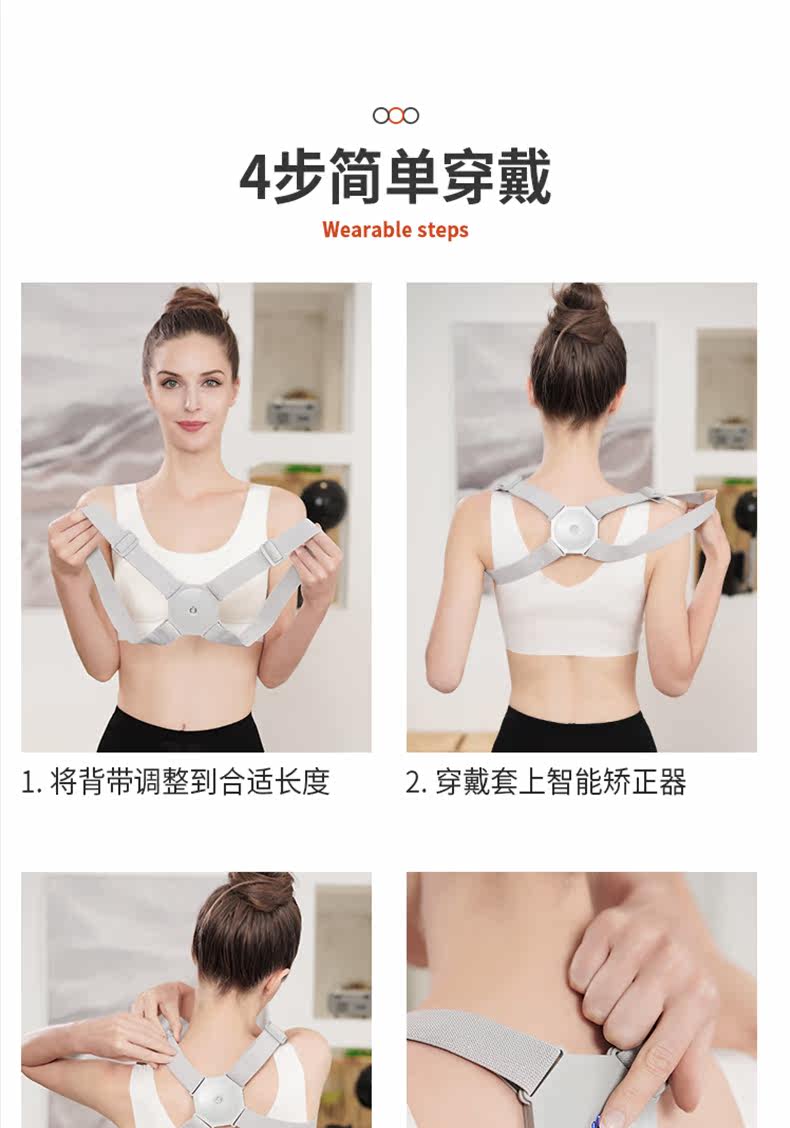 4步简单穿戴

Wearable steps

1. 将背带调整到合适长度

2. 穿戴套上智能矫正器