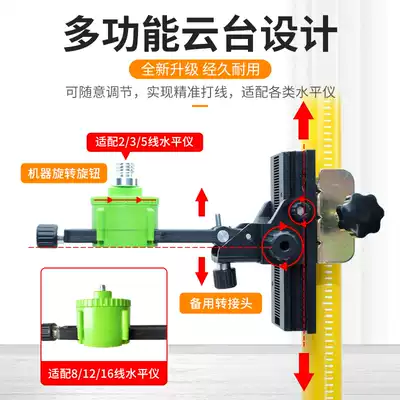 多功能云台设计

全新升级 经久耐用

可随意调节，实现精准打线，适配各类水平仪

适配2/3/5线水平仪

机器旋转旋钮

备用转接头

适配8/12/16线水平仪