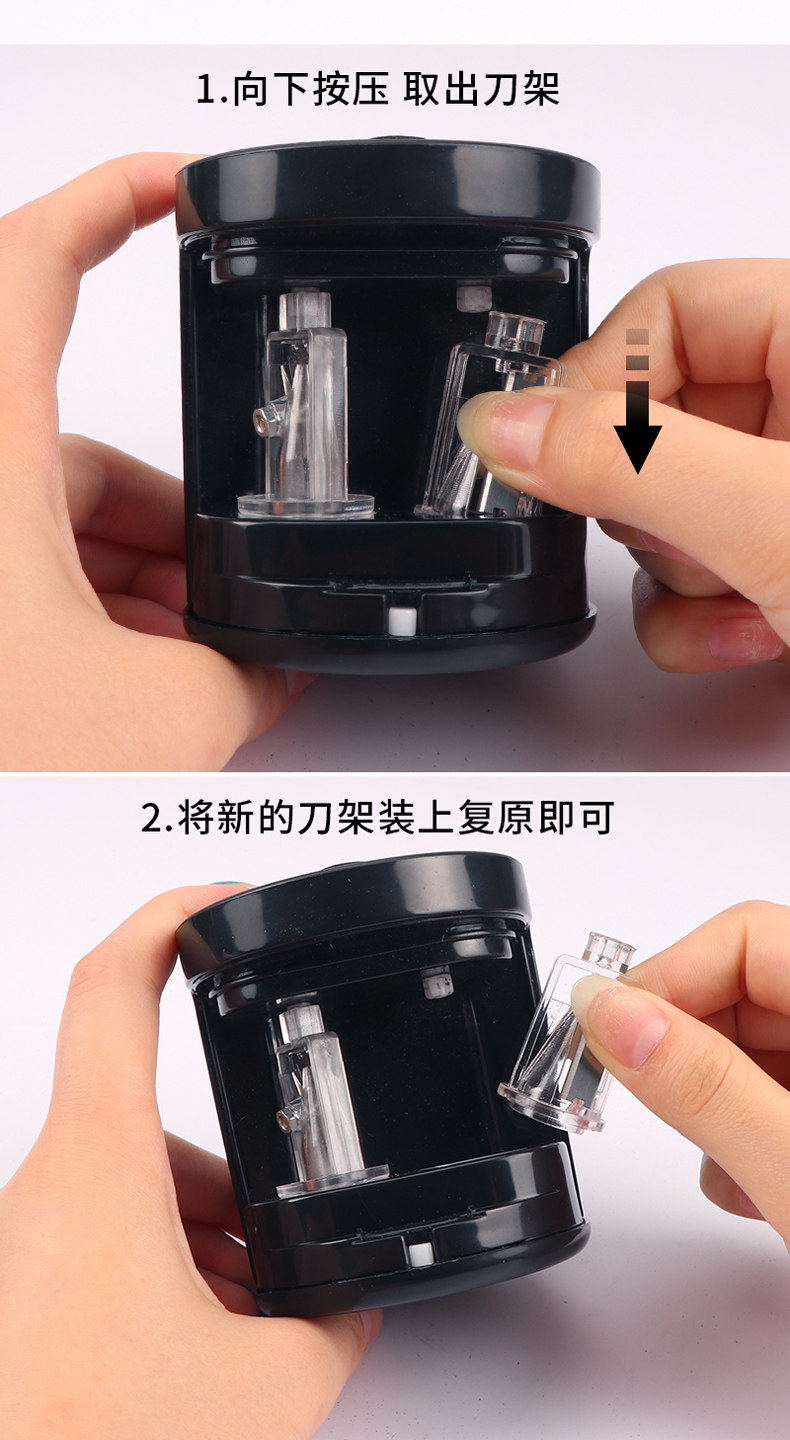 1.向下按压 取出刀架

2.将新的刀架装上复原即可