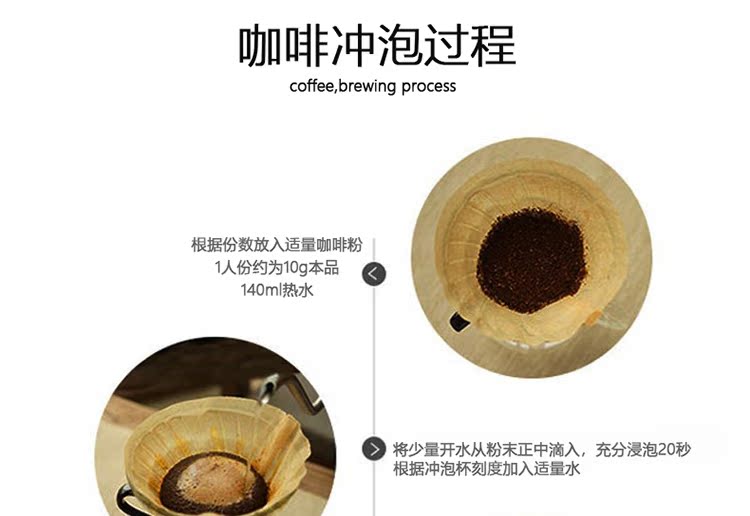 咖啡冲泡过程

coffee,brewing process

根据份数放入适量咖啡粉
1人份约为10g本品
140ml热水

将少量开水从粉末正中滴入，充分浸泡20秒
根据冲泡杯刻度加入适量水