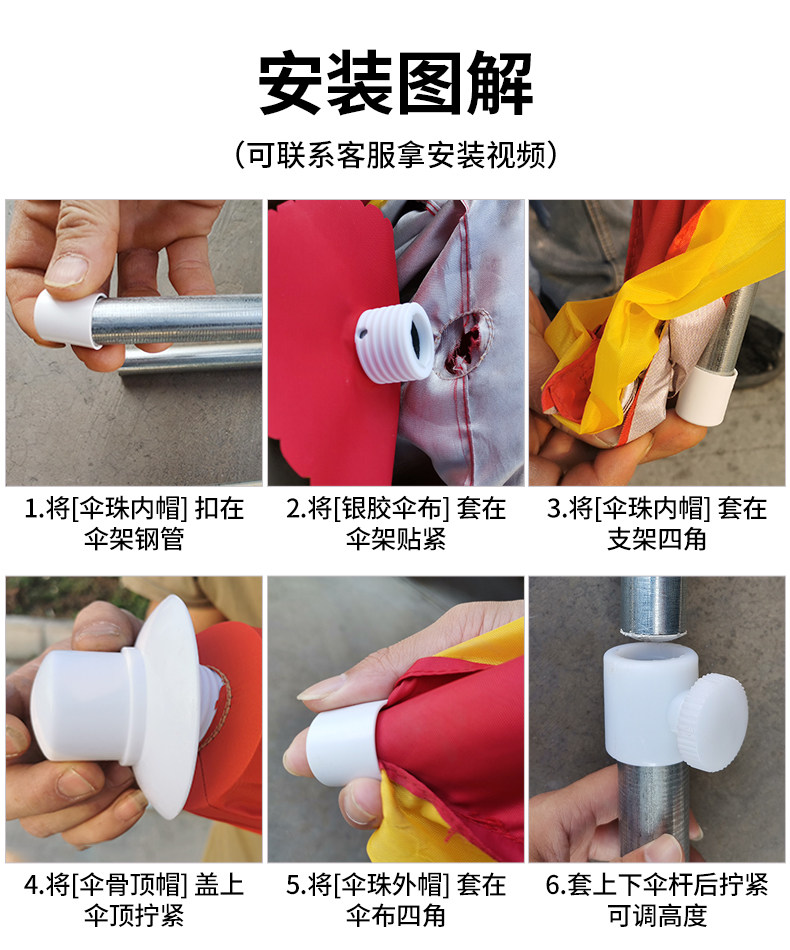 安装图解

(可联系客服拿安装视频)

1.将[伞珠内帽] 扣在伞架钢管

2.将[银胶伞布] 套在伞架贴紧

3.将[伞珠内帽] 套在支架四角

4.将[伞骨顶帽] 盖上伞顶拧紧

5.将[伞珠外帽] 套在伞布四角

6.套上下伞杆后拧紧可调高度