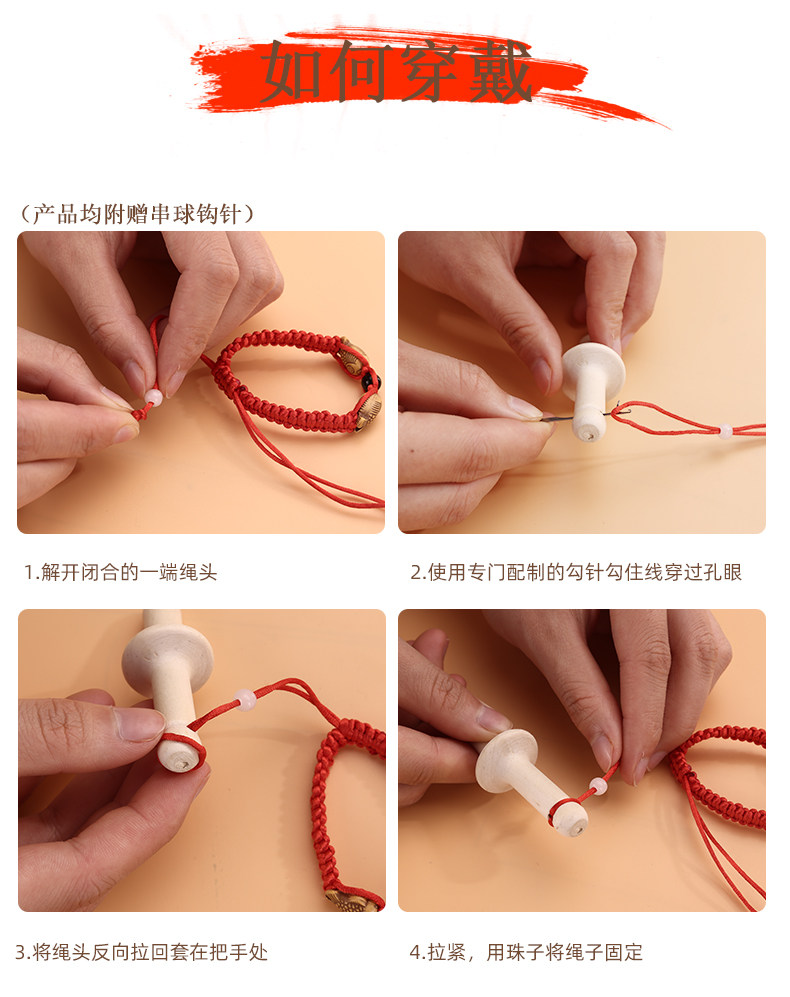 如何穿戴

（产品均附赠串球钩针）

1.解开闭合的一端绳头

2.使用专门配制的勾针勾住线穿过孔眼

3.将绳头反向拉回套在把手处

4.拉紧，用珠子将绳子固定