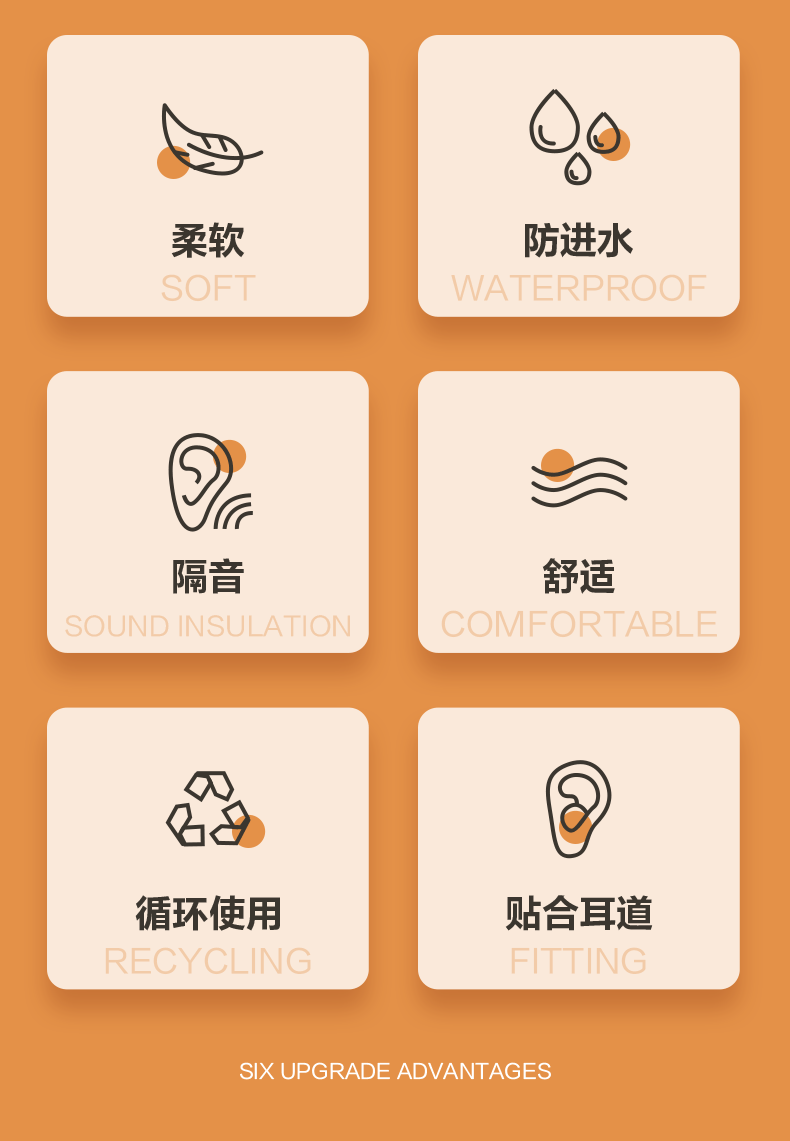 柔软
SOFT

防进水
WATERPROOF

隔音
SOUND INSULATION

舒适
COMFORTABLE

循环使用
RECYCLING

贴合耳道
FITTING

SIX UPGRADE ADVANTAGES