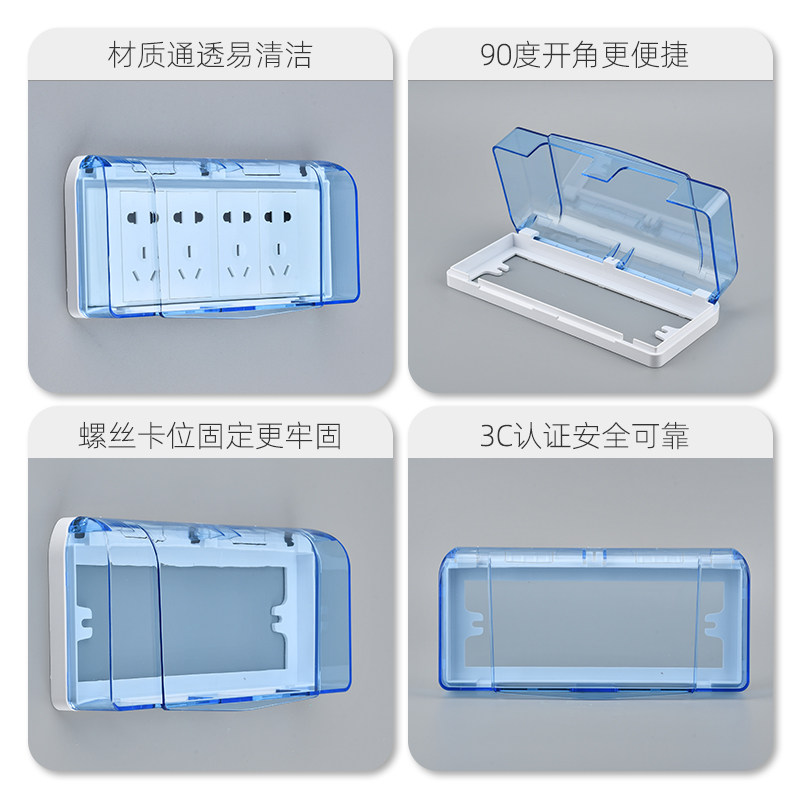 材质通透易清洁

90度开角更便捷

螺丝卡位固定更牢固

3C认证安全可靠