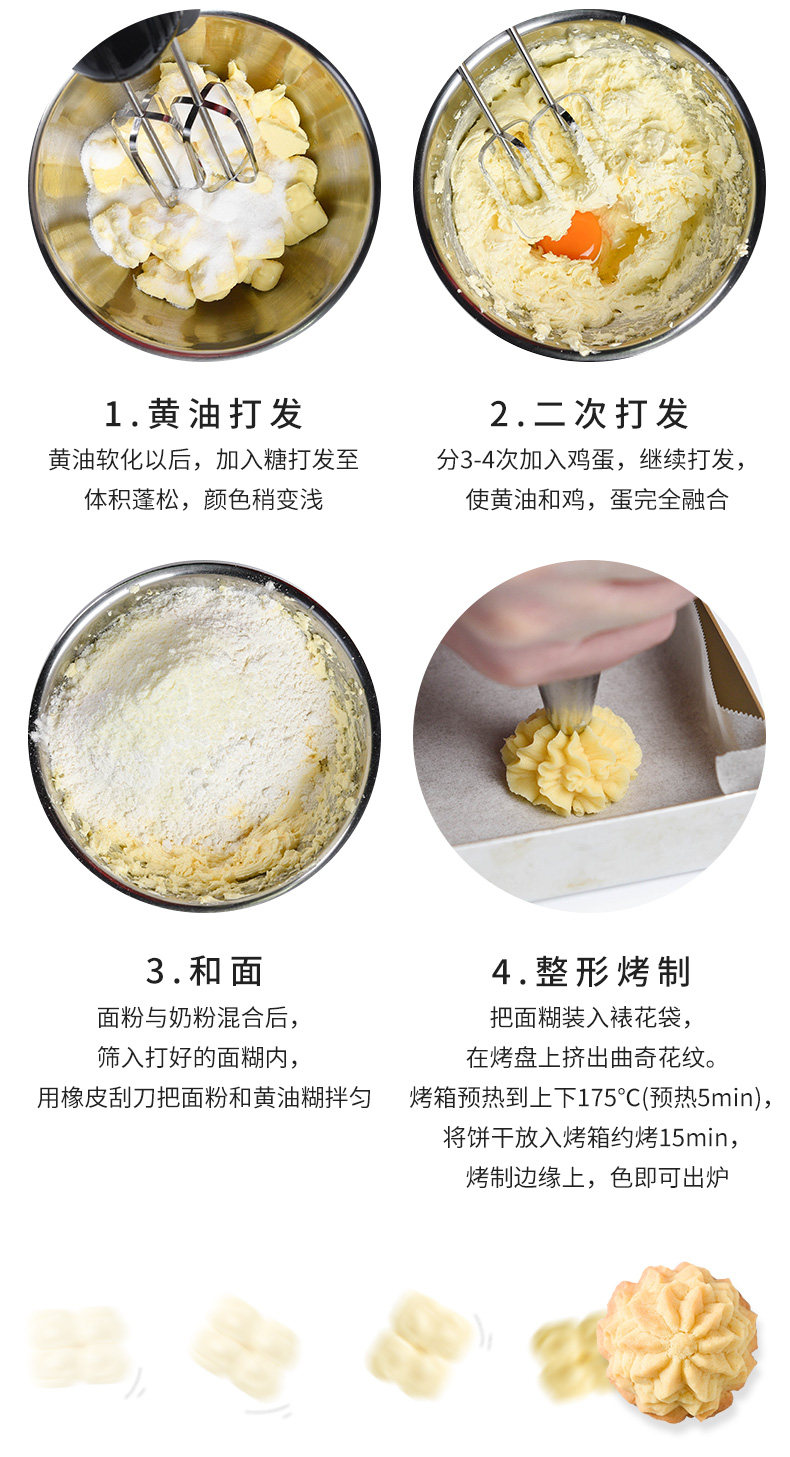 1.黄油打发

黄油软化以后，加入糖打发至体积蓬松，颜色稍变浅

2.二次打发

分3-4次加入鸡蛋，继续打发，使黄油和鸡，蛋完全融合

3.和面

面粉与奶粉混合后，筛入打好的面糊内，用橡皮刮刀把面粉和黄油糊拌匀

4.整形烤制

把面糊装入裱花袋，在烤盘上挤出曲奇花纹。烤箱预热到上下175°C(预热5min)，将饼干放入烤箱约烤15min，烤制边缘上，色即可出炉