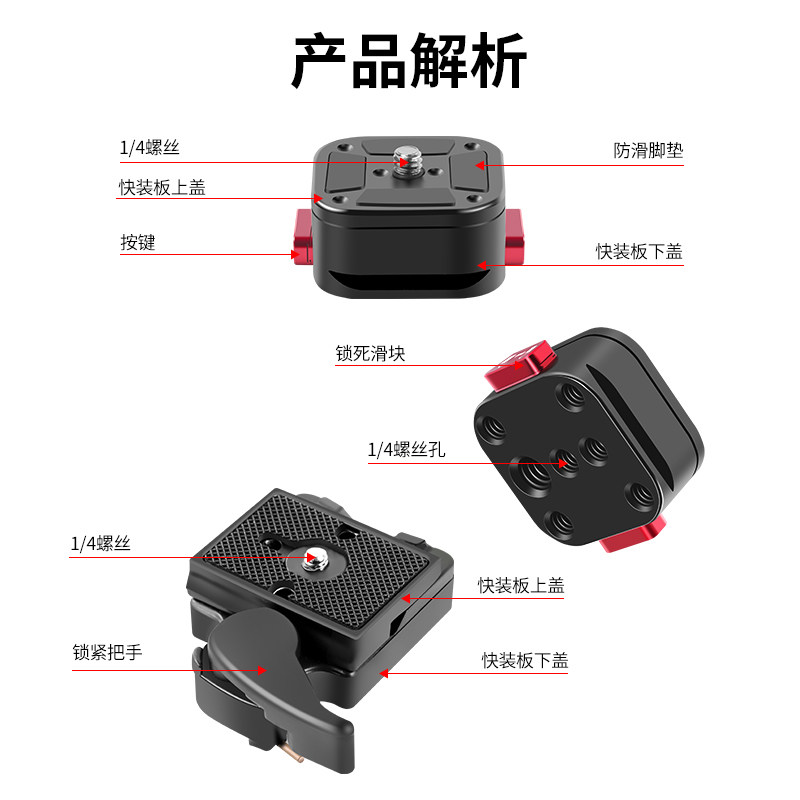 产品解析

1/4螺丝

防滑脚垫

快装板上盖

按键

快装板下盖

锁死滑块

1/4螺丝孔

1/4螺丝

快装板上盖

锁紧把手

快装板下盖