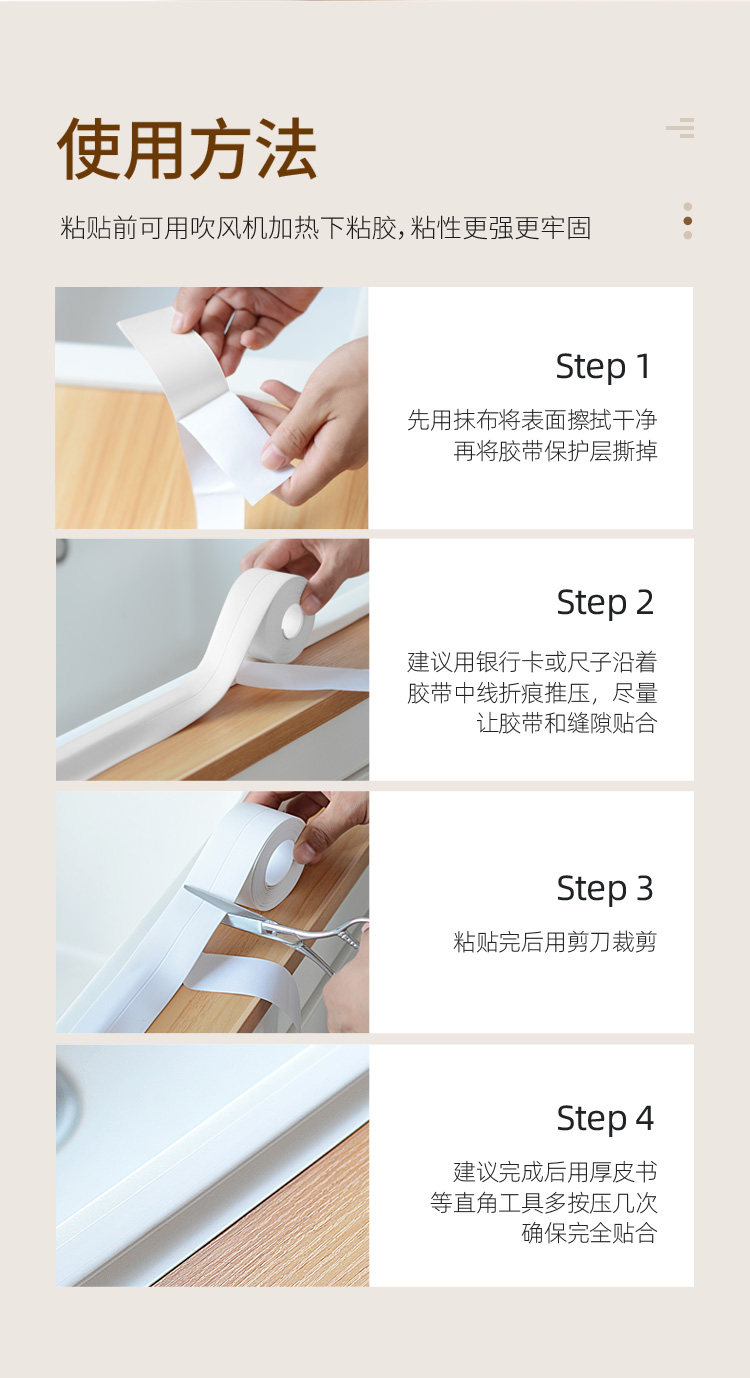 使用方法

粘贴前可用吹风机加热下粘胶，粘性更强更牢固

Step 1

先用抹布将表面擦拭干净 再将胶带保护层撕掉

Step 2

建议用银行卡或尺子沿着 胶带中线折痕推压，尽量 让胶带和缝隙贴合

Step 3

粘贴完后用剪刀裁剪

Step 4

建议完成后用厚皮书 等直角工具多按压几次 确保完全贴合