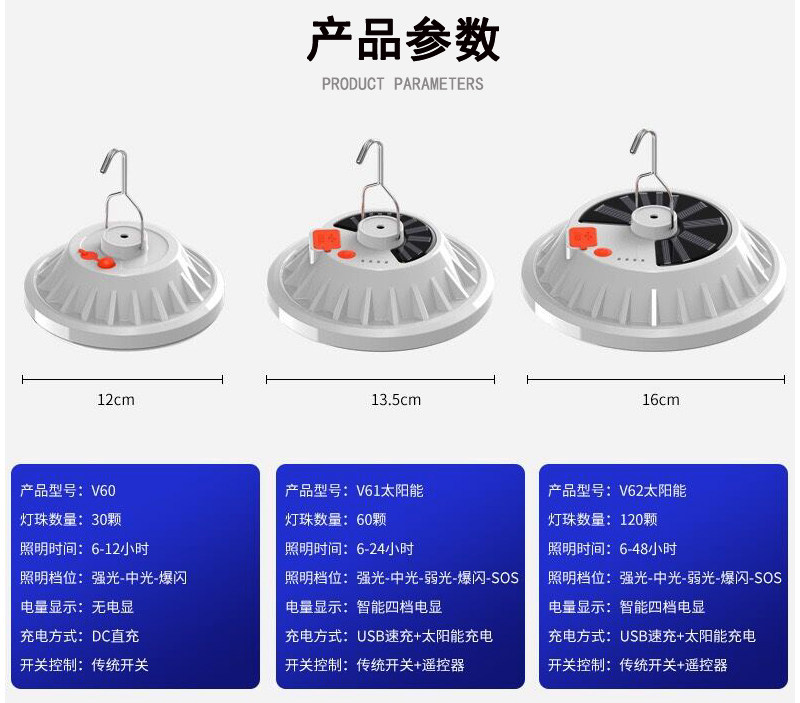 产品参数

PRODUCT PARAMETERS

12cm

13.5cm

16cm

产品型号：V60
灯珠数量：30颗
照明时间：6-12小时
照明档位：强光-中光-爆闪
电量显示：无电显
充电方式：DC直充
开关控制：传统开关

产品型号：V61太阳能
灯珠数量：60颗
照明时间：6-24小时
照明档位：强光-中光-弱光-爆闪-SOS
电量显示：智能四档电显
充电方式：USB速充+太阳能充电
开关控制：传统开关+遥控器

产品型号：V62太阳能
灯珠数量：120颗
照明时间：6-48小时
照明档位：强光-中光-弱光-爆闪-SOS
电量显示：智能四档电显
充电方式：USB速充+太阳能充电
开关控制：传统开关+遥控器