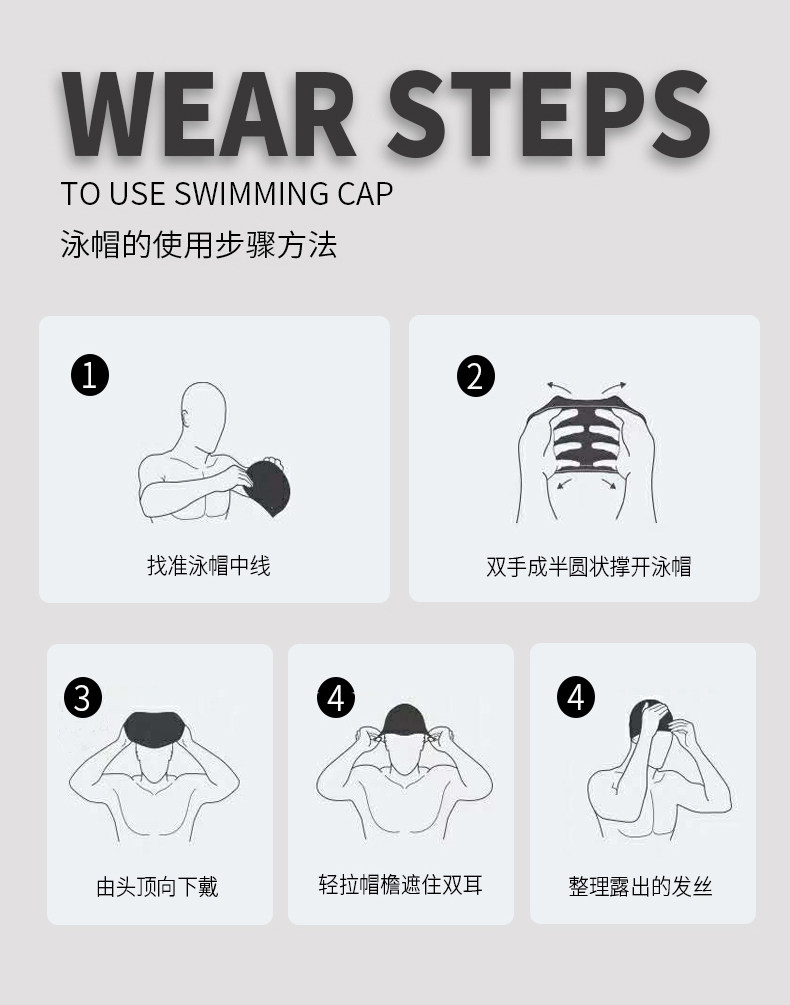 WEAR STEPS
TO USE SWIMMING CAP
泳帽的使用步骤方法

1
找准泳帽中线

2
双手成半圆状撑开泳帽

3
由头顶向下戴

4
轻拉帽檐遮住双耳

4
整理露出的发丝