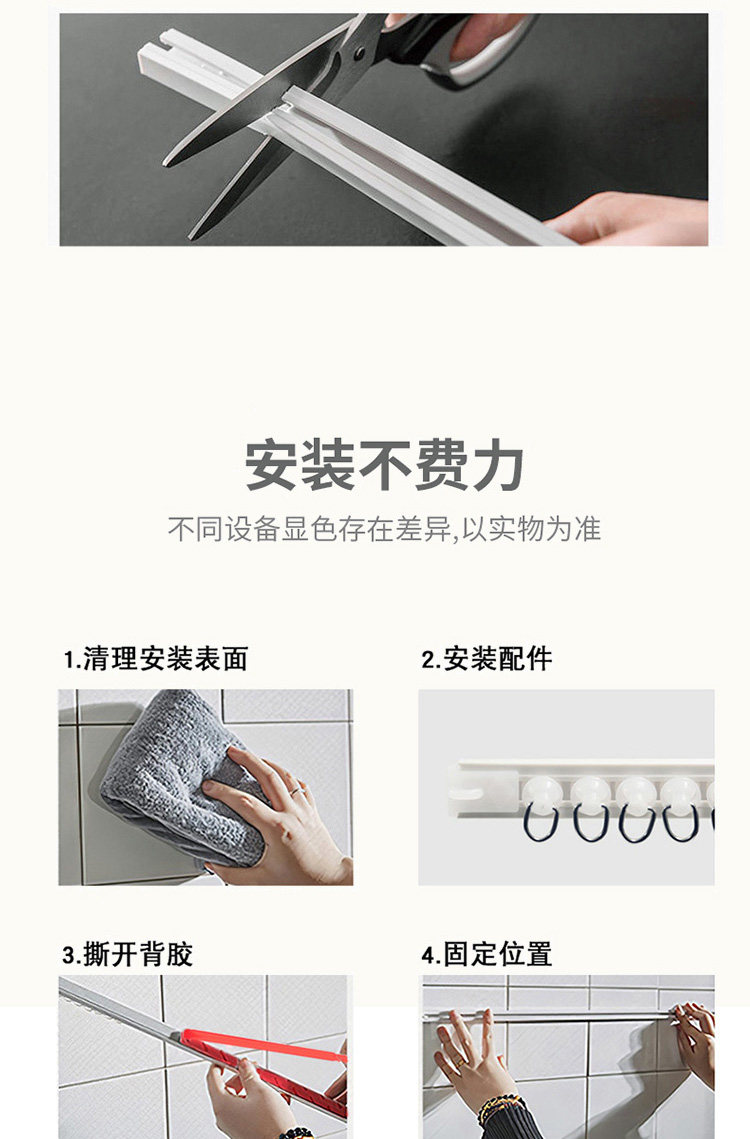 安装不费力

不同设备显色存在差异,以实物为准

1.清理安装表面

2.安装配件

3.撕开背胶

4.固定位置