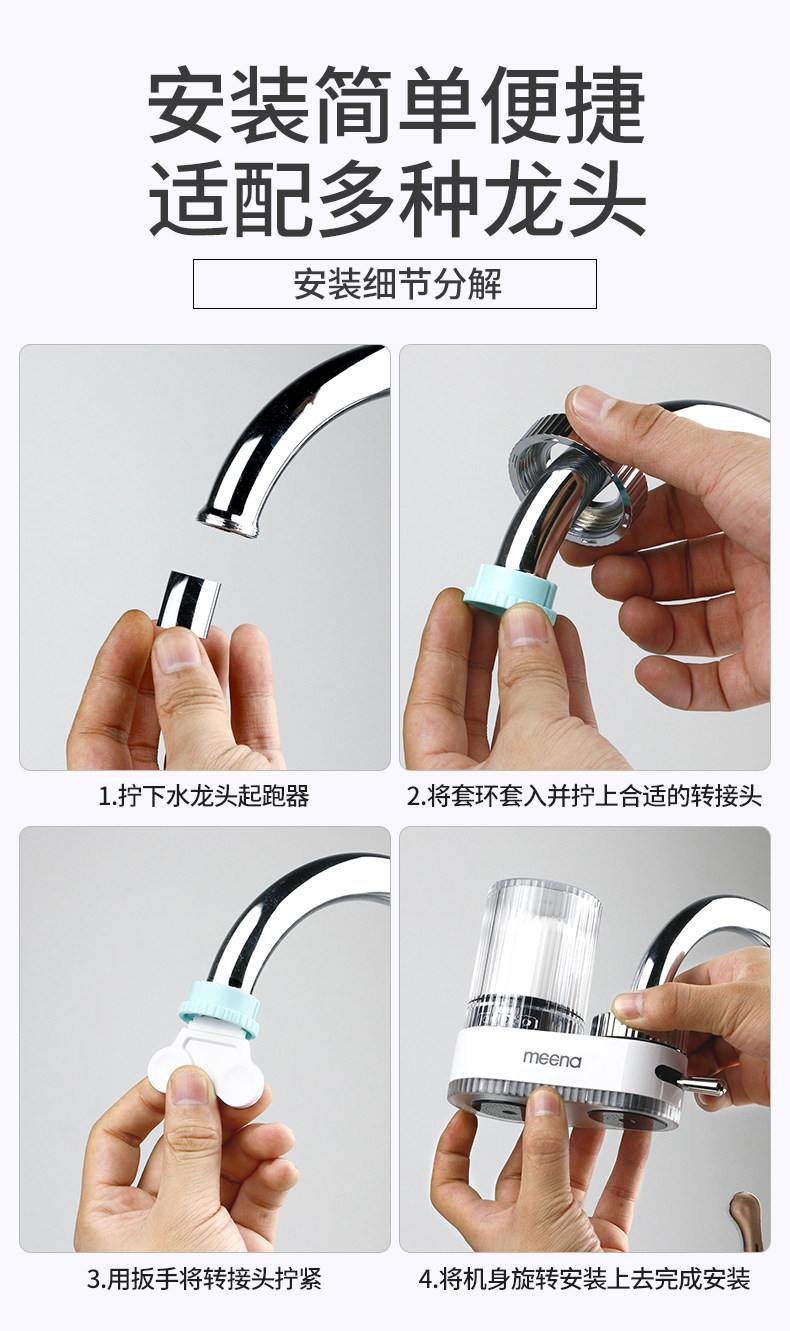 安装简单便捷
适配多种龙头

安装细节分解

1.拧下水龙头起跑器

2.将套环套入并拧上合适的转接头

3.用扳手将转接头拧紧

meena

4.将机身旋转安装上去完成安装