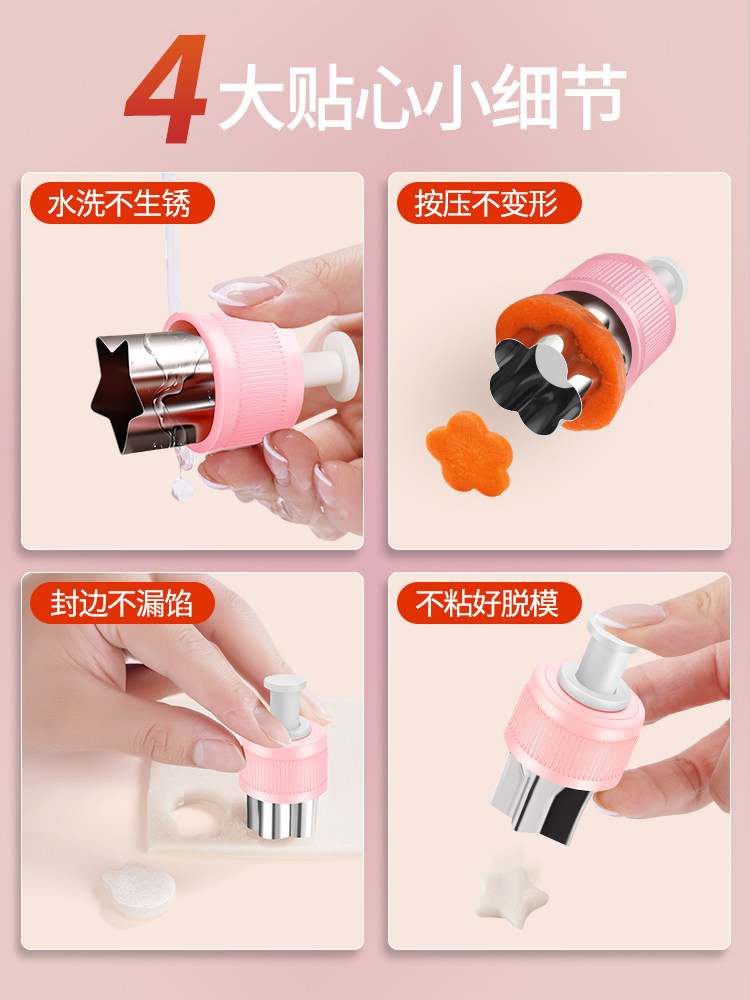 4大贴心小细节

水洗不生锈

按压不变形

封边不漏馅

不粘好脱模