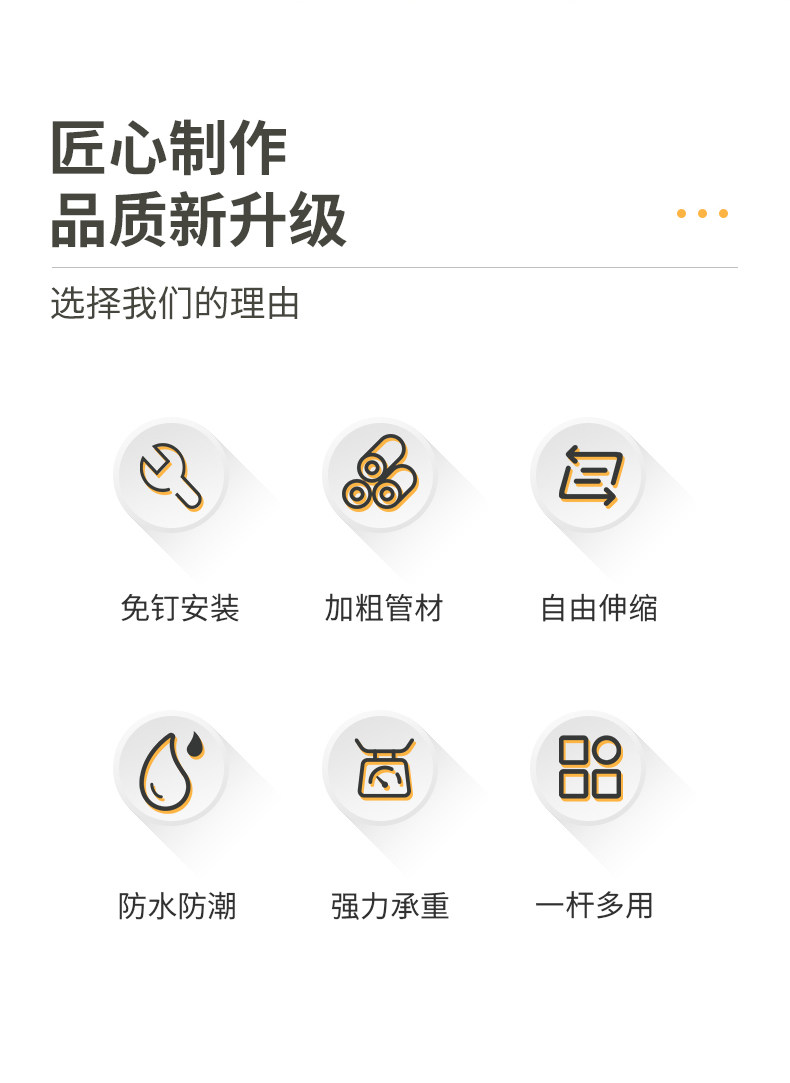 匠心制作
品质新升级

选择我们的理由

免钉安装

加粗管材

自由伸缩

防水防潮

强力承重

一杆多用