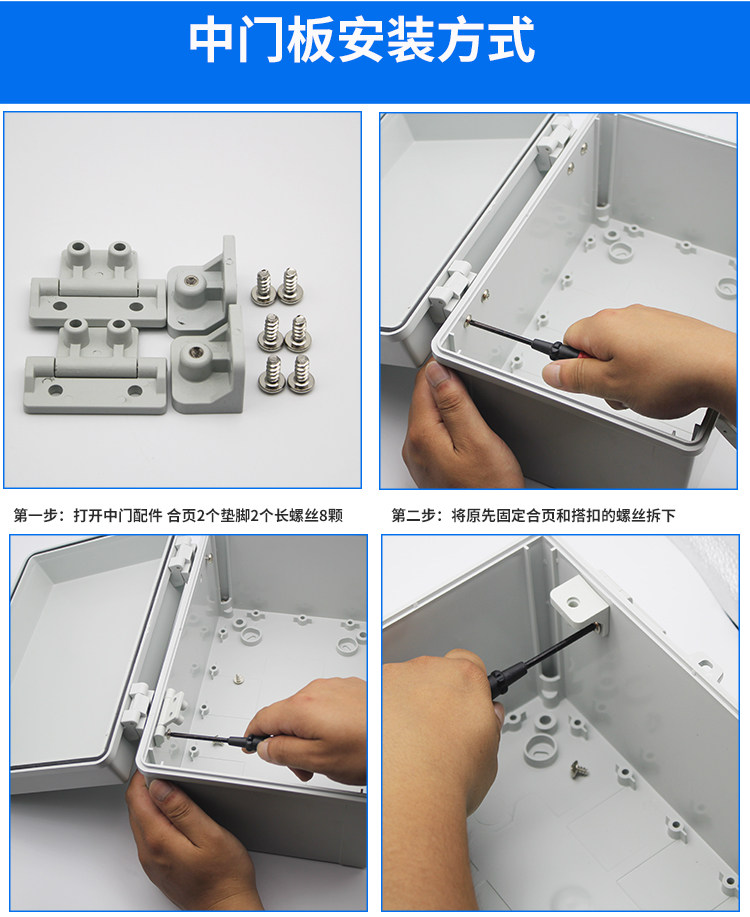 中门板安装方式

第一步：打开中门配件 合页2个垫脚2个长螺丝8颗

第二步：将原先固定合页和搭扣的螺丝拆下