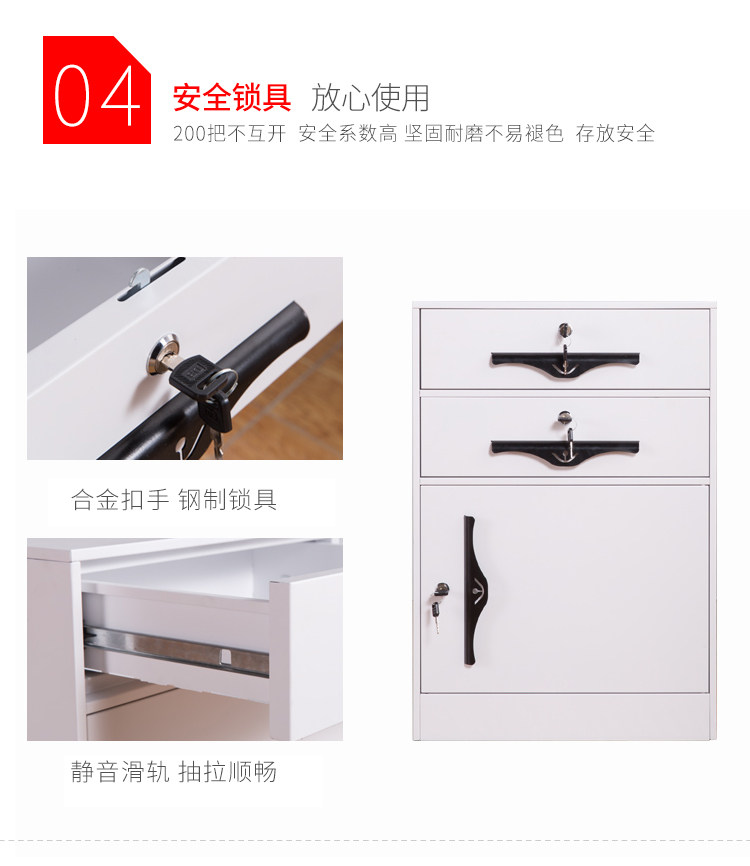 04

安全锁具 放心使用

200把不互开 安全系数高 坚固耐磨不易褪色 存放安全

合金扣手 钢制锁具

静音滑轨 抽拉顺畅