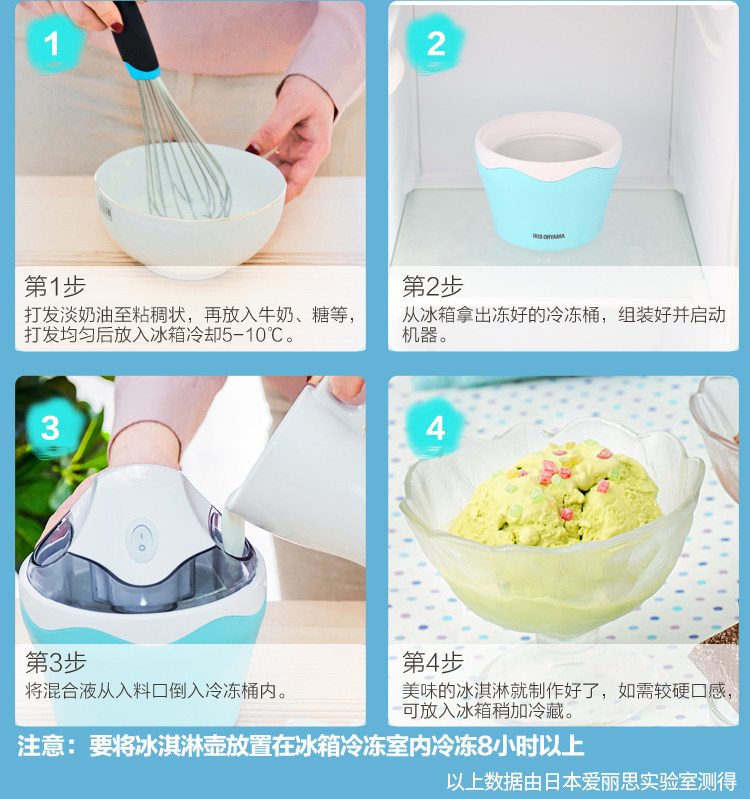 1

第1步
打发淡奶油至粘稠状，再放入牛奶、糖等，打发均匀后放入冰箱冷却5-10℃。

2

IRIS OHYAMA

第2步
从冰箱拿出冻好的冷冻桶，组装好并启动机器。

3

第3步
将混合液从入料口倒入冷冻桶内。

4

第4步
美味的冰淇淋就制作好了，如需较硬口感，可放入冰箱稍加冷藏。

注意：要将冰淇淋壶放置在冰箱冷冻室内冷冻8小时以上

以上数据由日本爱丽思实验室测得