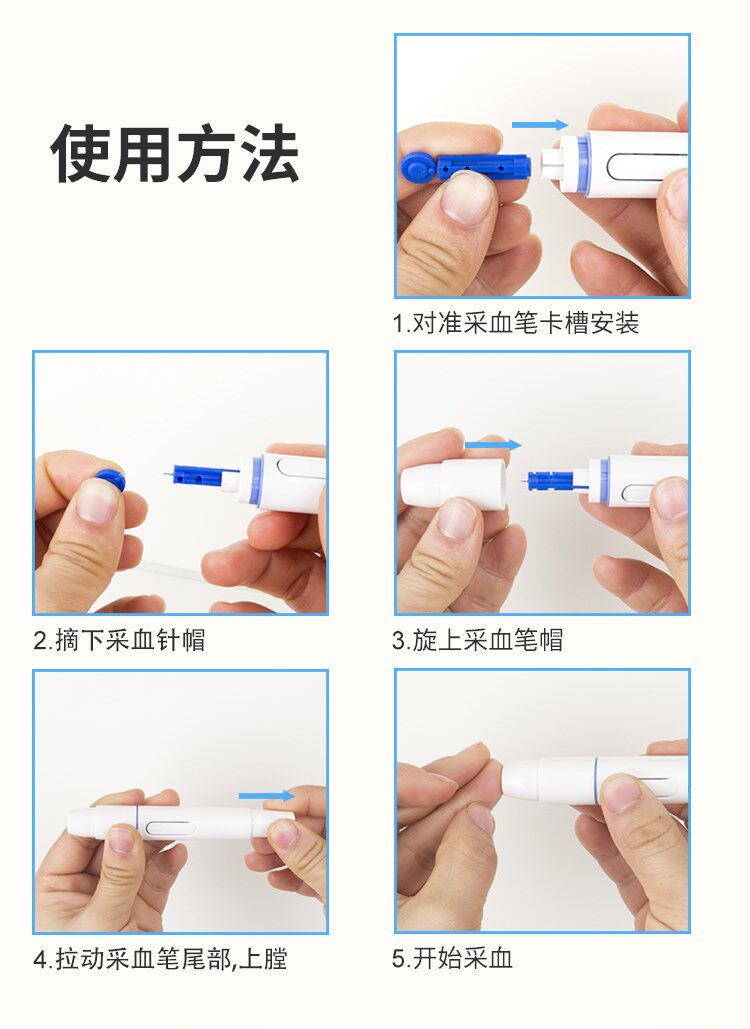 使用方法

1.对准采血笔卡槽安装

2.摘下采血针帽

3.旋上采血笔帽

4.拉动采血笔尾部,上膛

5.开始采血