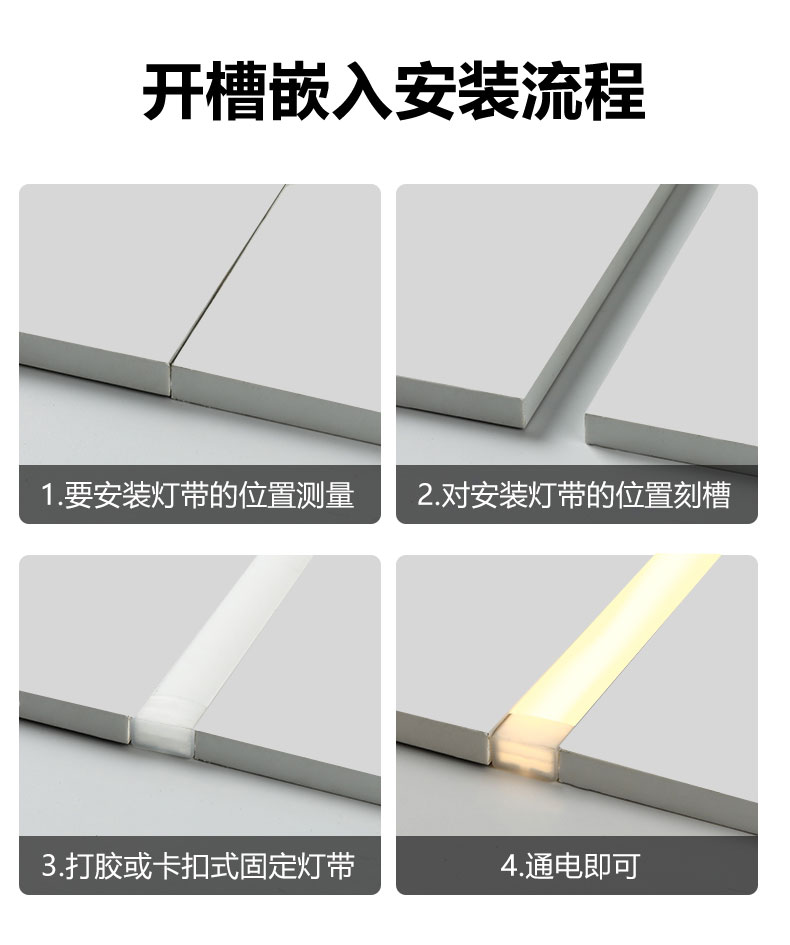 开槽嵌入安装流程

1.要安装灯带的位置测量

2.对安装灯带的位置刻槽

3.打胶或卡扣式固定灯带

4.通电即可