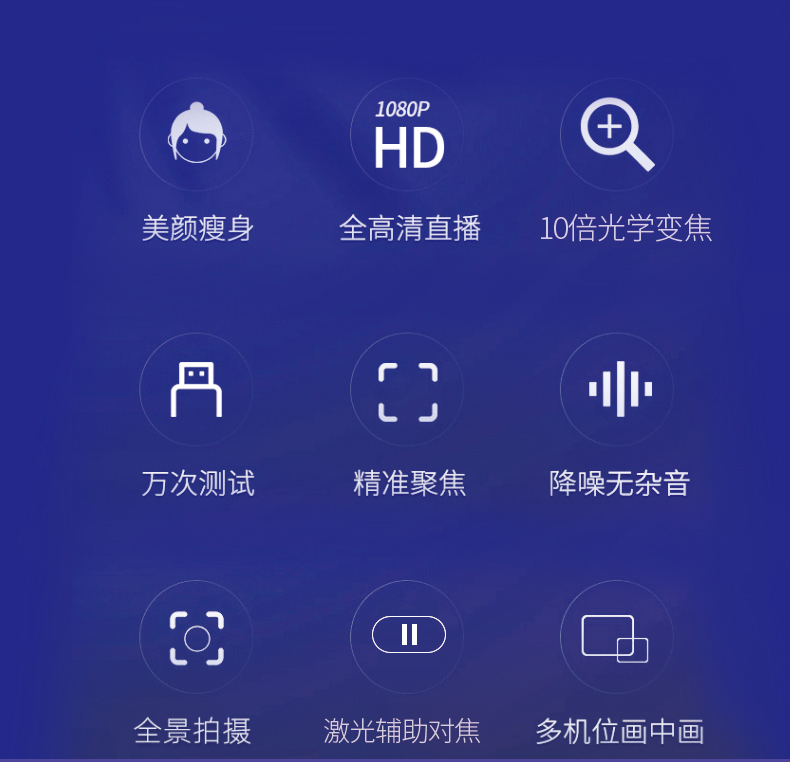 美颜瘦身

1080P
HD

全高清直播

10倍光学变焦

万次测试

精准聚焦

降噪无杂音

全景拍摄

激光辅助对焦

多机位画中画