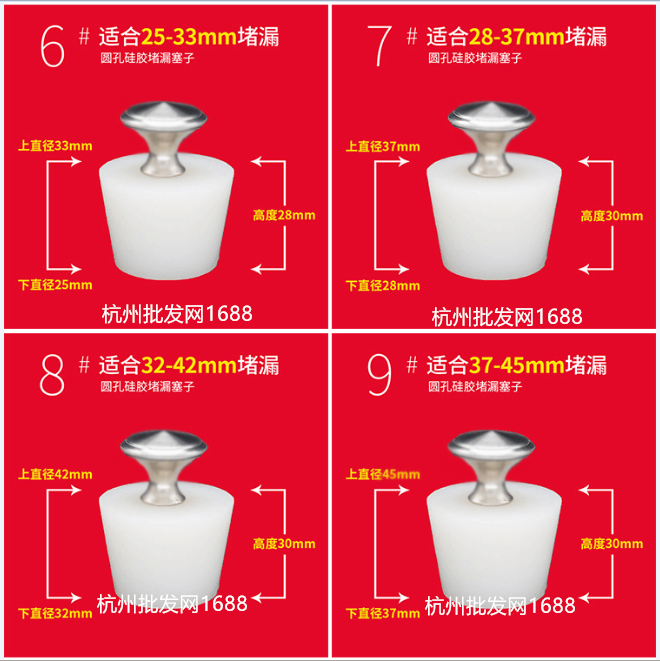 6 # 适合25-33mm堵漏
圆孔硅胶堵漏塞子

上直径33mm
高度28mm
下直径25mm

杭州批发网1688

7 # 适合28-37mm堵漏
圆孔硅胶堵漏塞子

上直径37mm
高度30mm
下直径28mm

杭州批发网1688

8 # 适合32-42mm堵漏
圆孔硅胶堵漏塞子

上直径42mm
高度30mm
下直径32mm

杭州批发网1688

9 # 适合37-45mm堵漏
圆孔硅胶堵漏塞子

上直径45mm
高度30mm
下直径37mm

杭州批发网1688