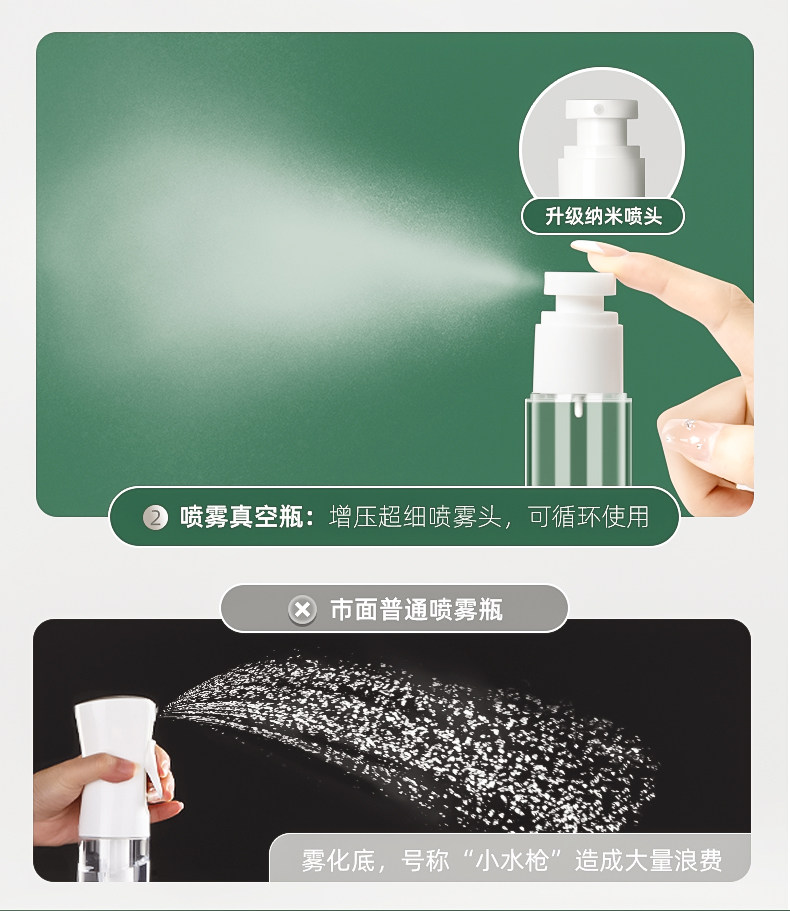 升级纳米喷头

2 喷雾真空瓶：增压超细喷雾头，可循环使用

市面普通喷雾瓶

雾化底，号称“小水枪”造成大量浪费