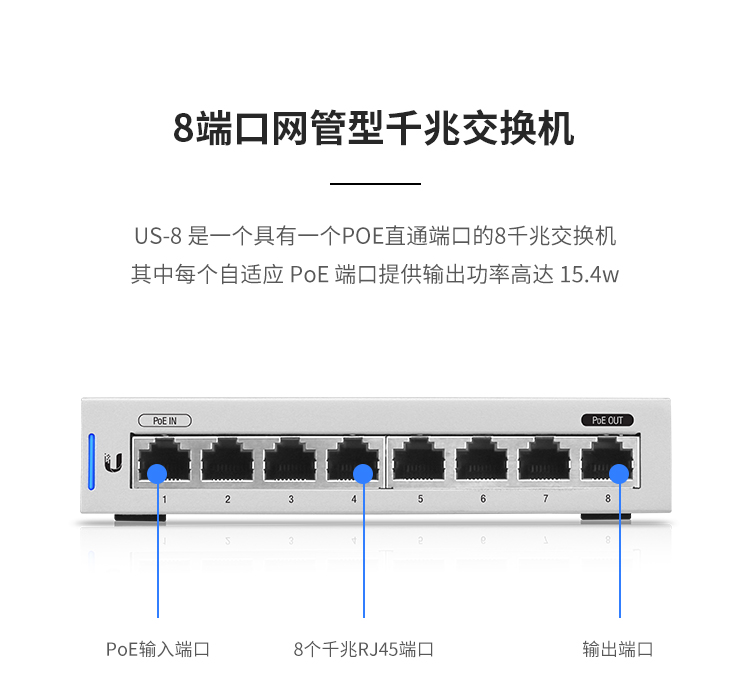 8端口网管型千兆交换机

US-8 是一个具有一个POE直通端口的8千兆交换机
其中每个自适应 PoE 端口提供输出功率高达 15.4w

PoE IN

PoE OUT

1 2 3 4 5 6 7 8

PoE输入端口

8个千兆RJ45端口

输出端口