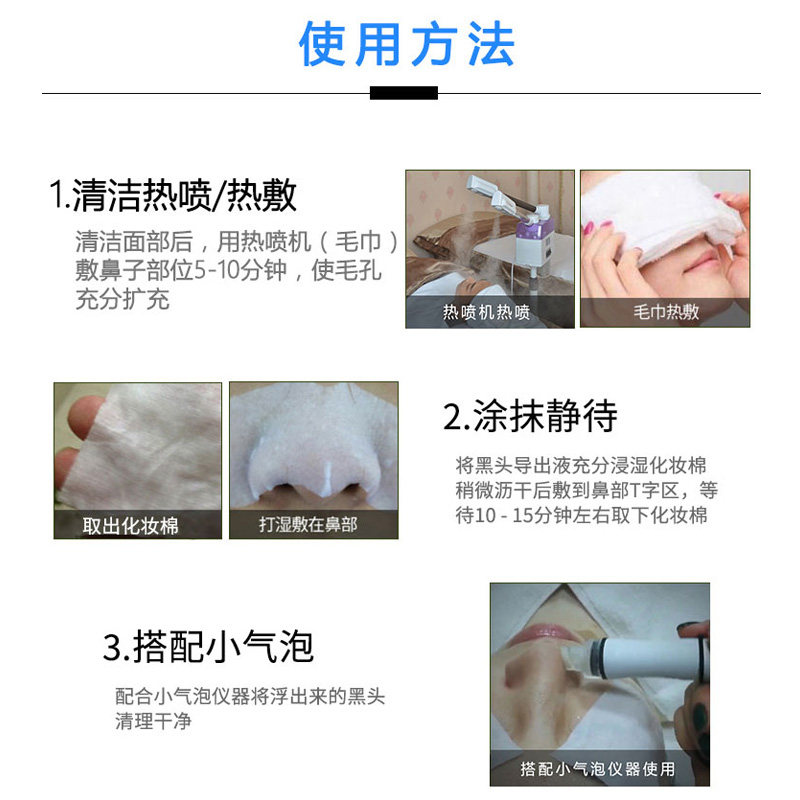 使用方法

1.清洁热喷/热敷

清洁面部后，用热喷机（毛巾）敷鼻子部位5-10分钟，使毛孔充分扩充

热喷机热喷

毛巾热敷

取出化妆棉

打湿敷在鼻部

2.涂抹静待

将黑头导出液充分浸湿化妆棉稍微沥干后敷到鼻部T字区，等待10 - 15分钟左右取下化妆棉

3.搭配小气泡

配合小气泡仪器将浮出来的黑头清理干净

搭配小气泡仪器使用