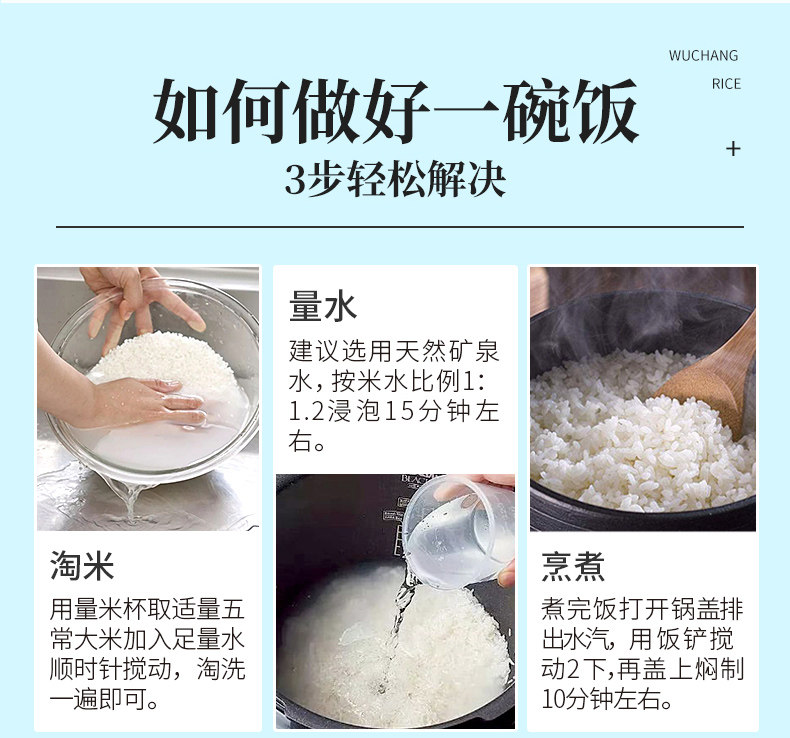 WUCHANG
RICE

如何做好一碗饭

3步轻松解决

+

淘米

用量米杯取适量五常大米加入足量水顺时针搅动，淘洗一遍即可。

量水

建议选用天然矿泉水，按米水比例1:1.2浸泡15分钟左右。

烹煮

煮完饭打开锅盖排出水汽，用饭铲搅动2下，再盖上焖制10分钟左右。