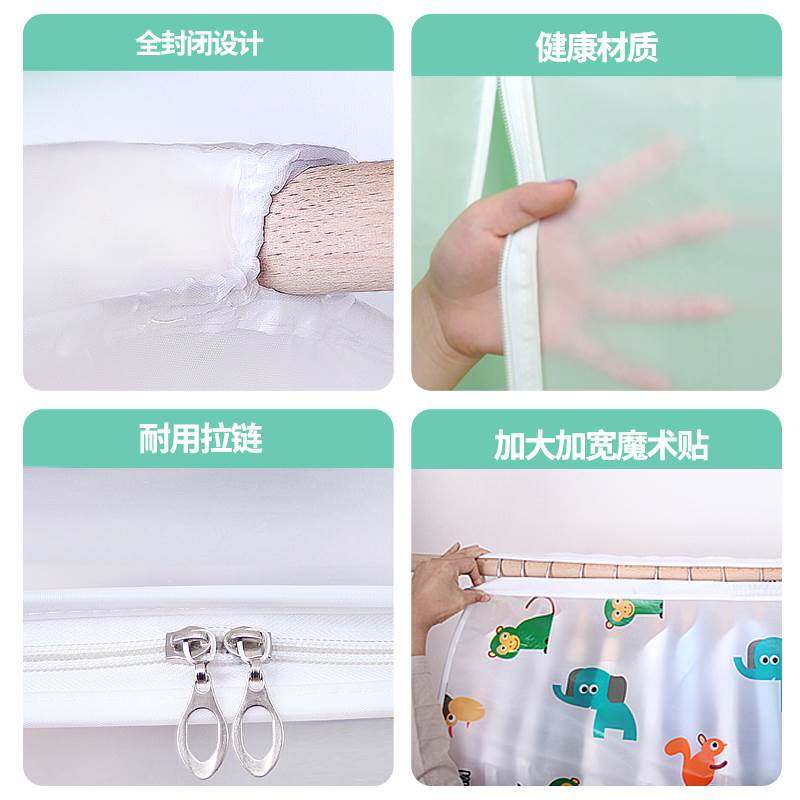 全封闭设计

健康材质

耐用拉链

加大加宽魔术贴