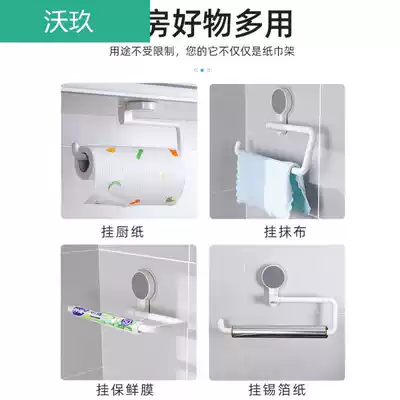 沃玖 房好物多用

用途不受限制，您的它不仅仅是纸巾架

挂厨纸

挂抹布

挂保鲜膜

挂锡箔纸