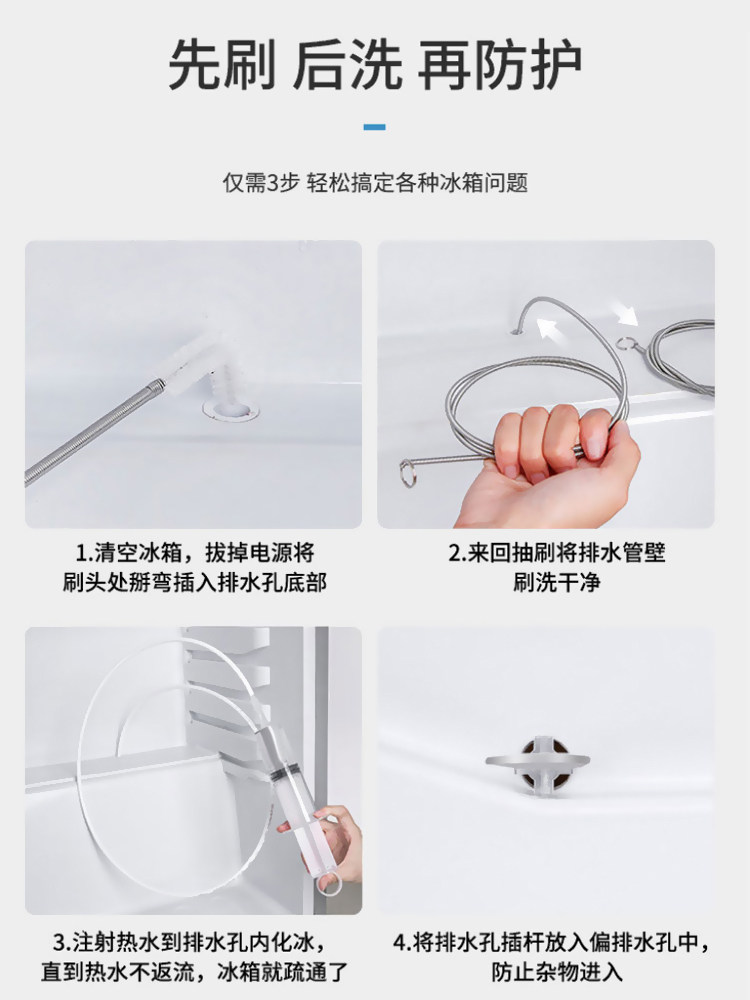 先刷 后洗 再防护

仅需3步 轻松搞定各种冰箱问题

1.清空冰箱，拔掉电源将刷头处掰弯插入排水孔底部

2.来回抽刷将排水管壁刷洗干净

3.注射热水到排水孔内化冰，直到热水不返流，冰箱就疏通了

4.将排水孔插杆放入偏排水孔中，防止杂物进入