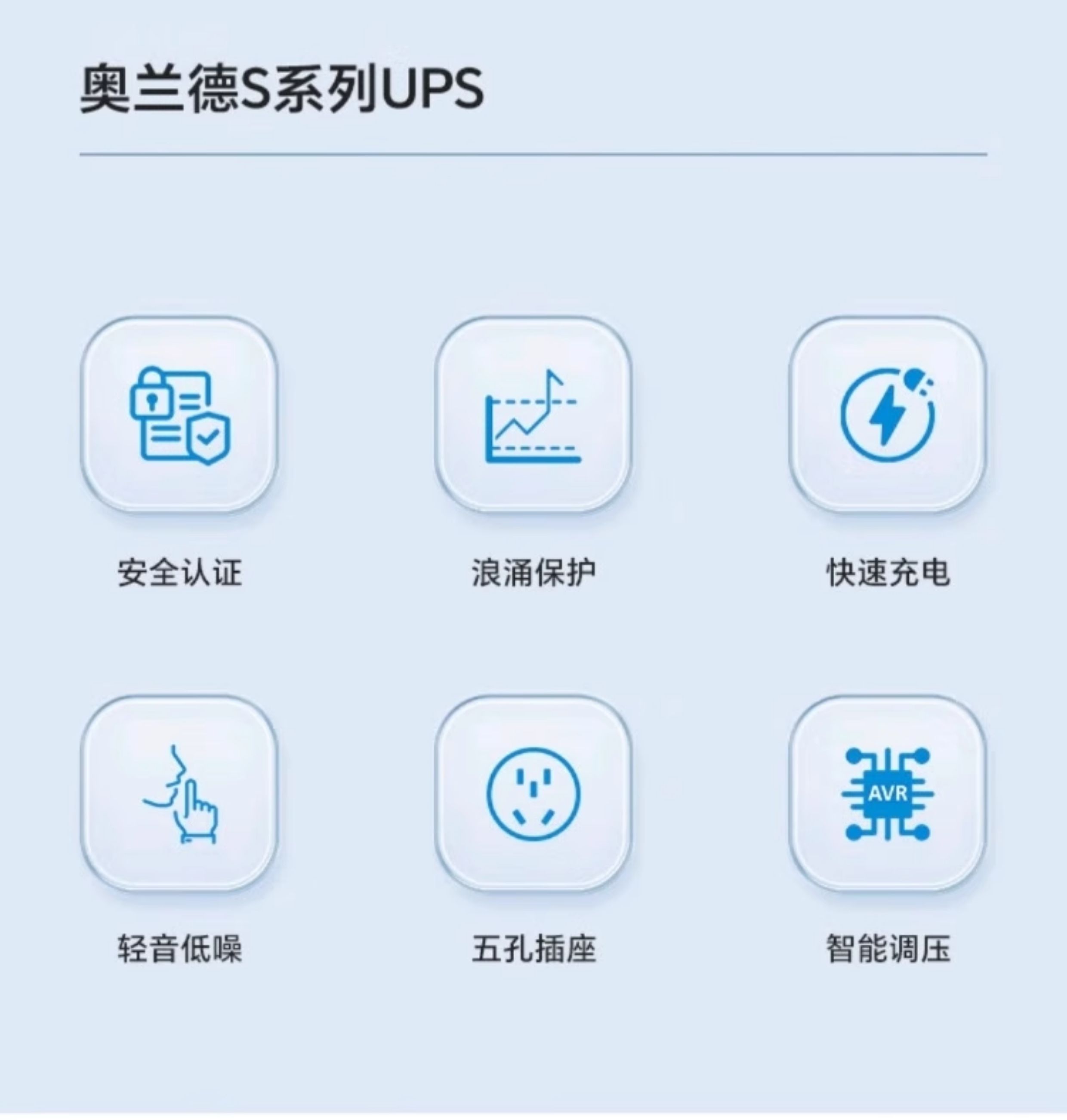 奥兰德S系列UPS

安全认证

浪涌保护

快速充电

轻音低噪

五孔插座

AVR

智能调压